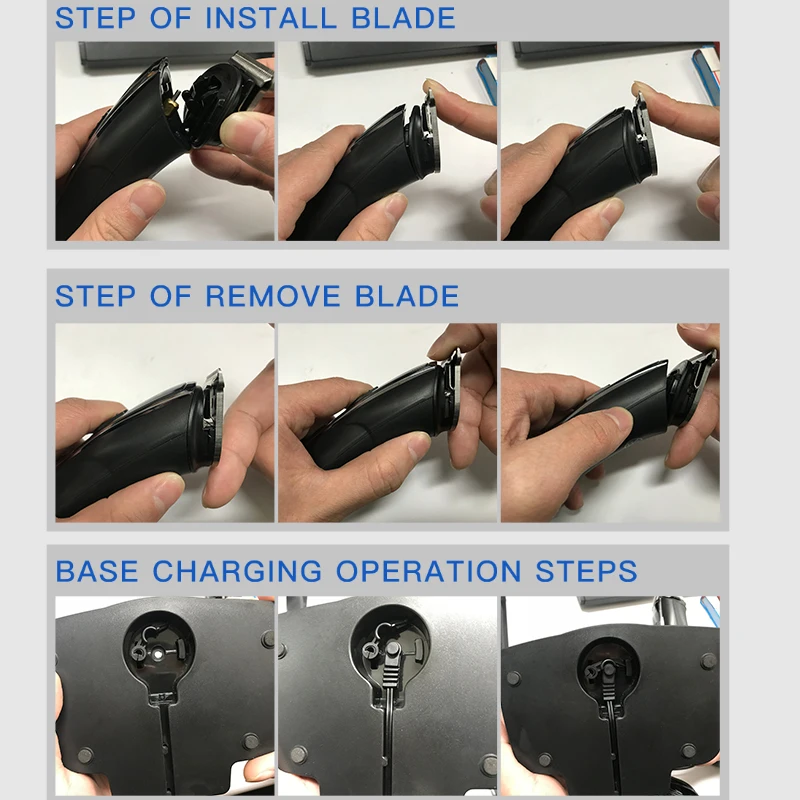 STEP OF INSTALL BLADE

STEP OF REMOVE BLADE

BASE CHARGING OPERATION STEPS