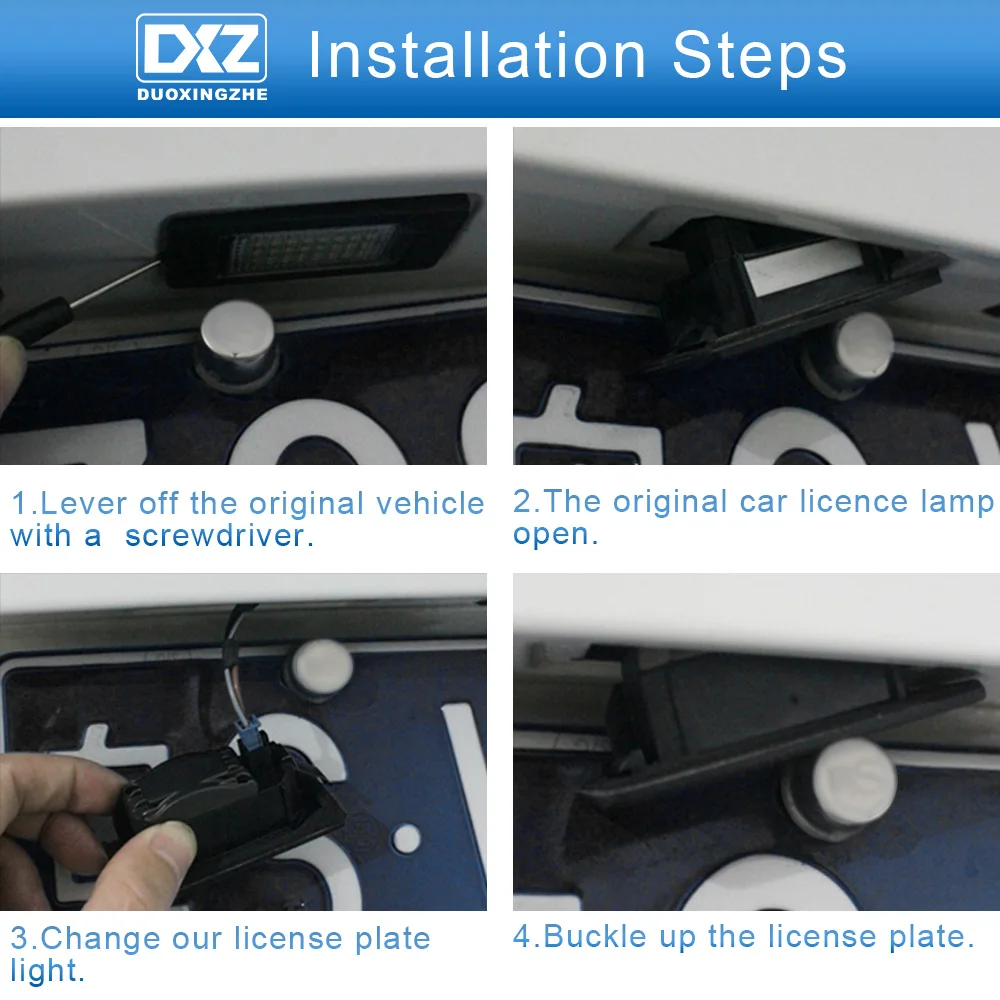 DXZ
DUOXINGZHE
Installation Steps

1.Lever off the original vehicle with a screwdriver.

2.The original car licence lamp open.

3.Change our license plate light.

4.Buckle up the license plate.