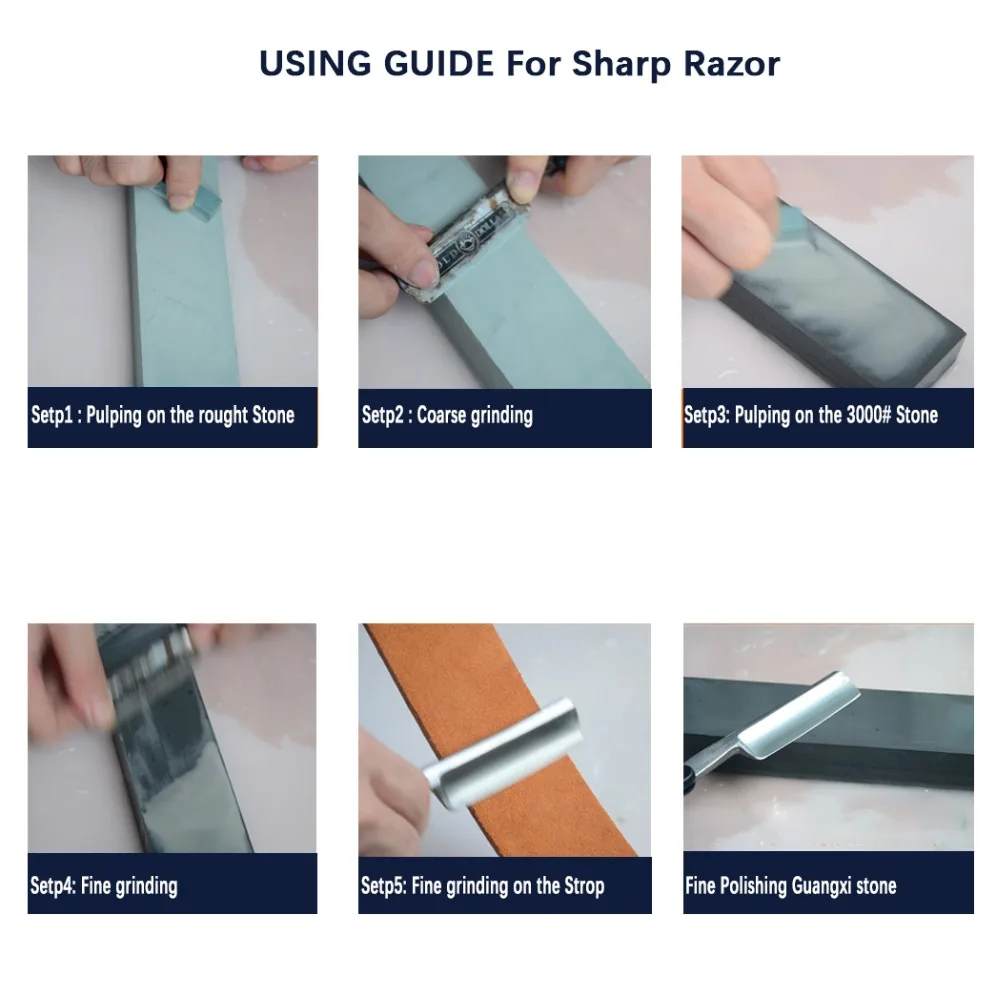 USING GUIDE For Sharp Razor

Setp1 : Pulping on the rought Stone

Setp2 : Coarse grinding

Setp3: Pulping on the 3000# Stone

Setp4: Fine grinding

Setp5: Fine grinding on the Strop

Fine Polishing Guangxi stone