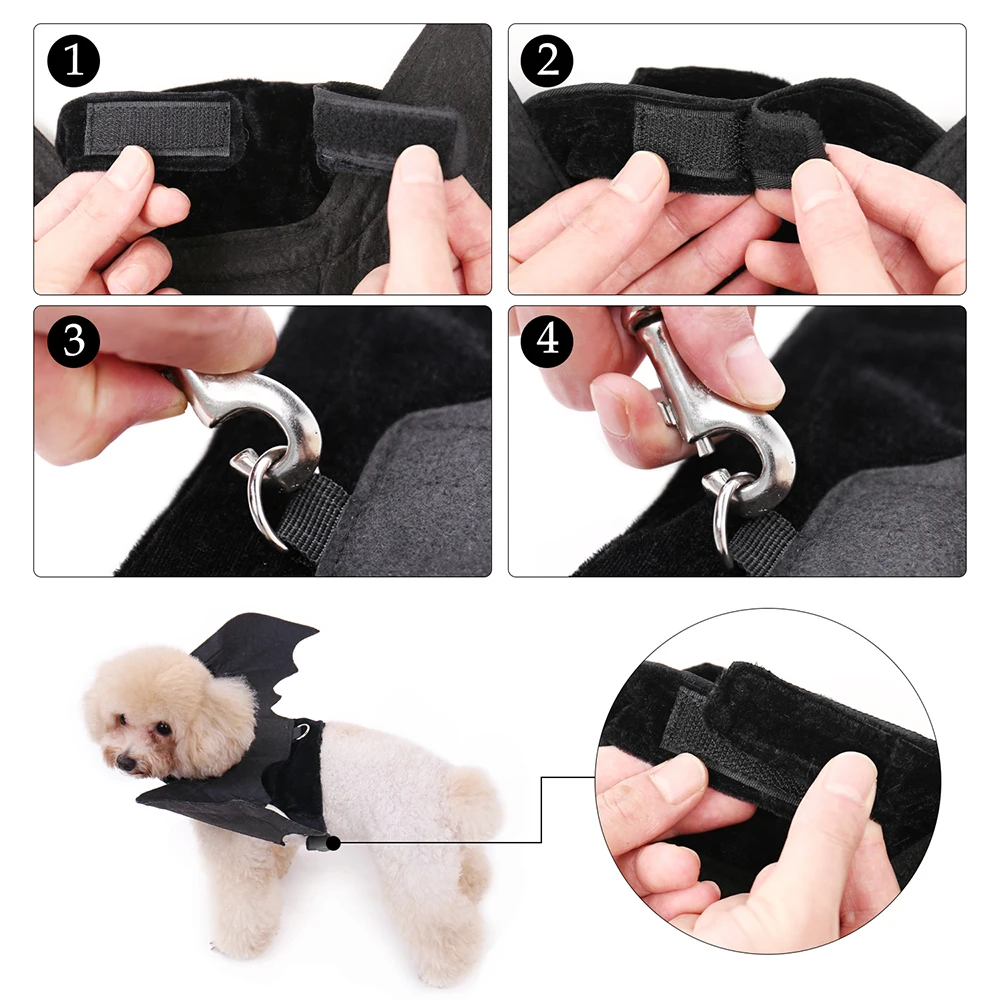 1

2

3

4