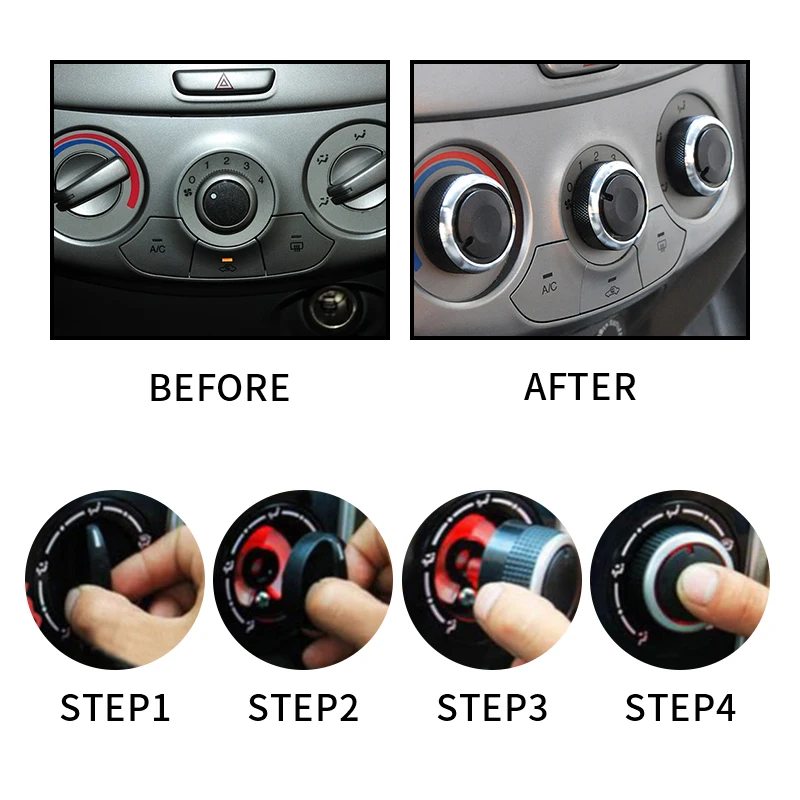 0 1 2 3 4
A/C

0 1 2 3
A/C

BEFORE

AFTER

STEP1 STEP2 STEP3 STEP4