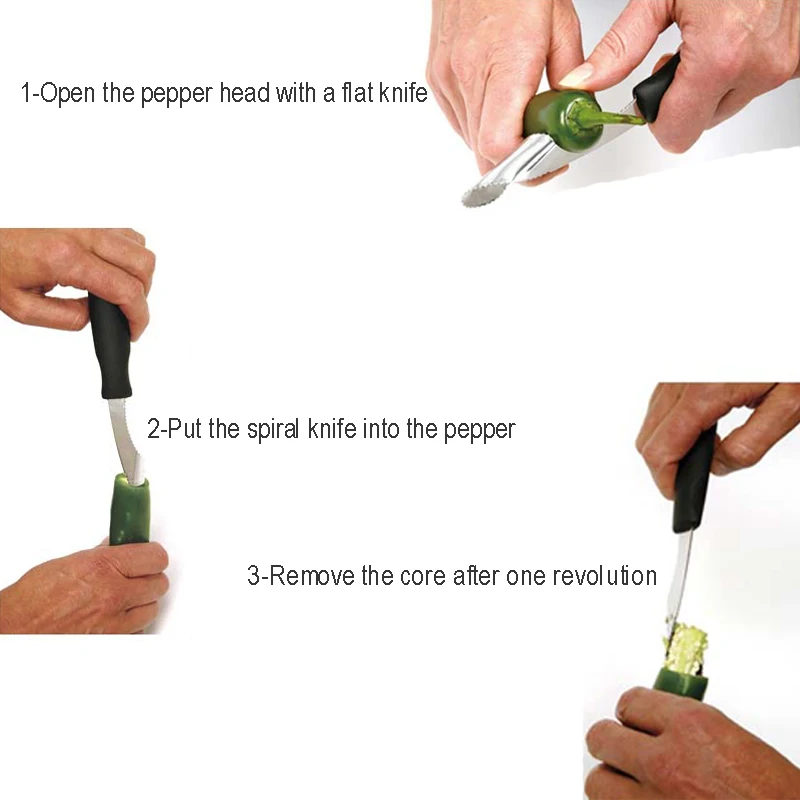 1-Open the pepper head with a flat knife

2-Put the spiral knife into the pepper

3-Remove the core after one revolution