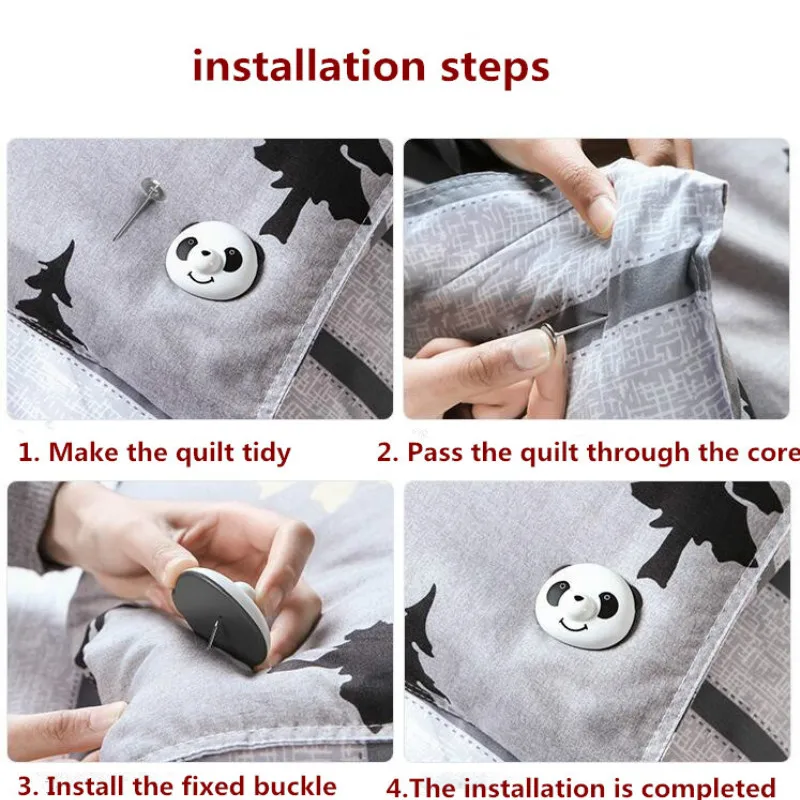 installation steps

1. Make the quilt tidy

2. Pass the quilt through the core

3. Install the fixed buckle

4.The installation is completed