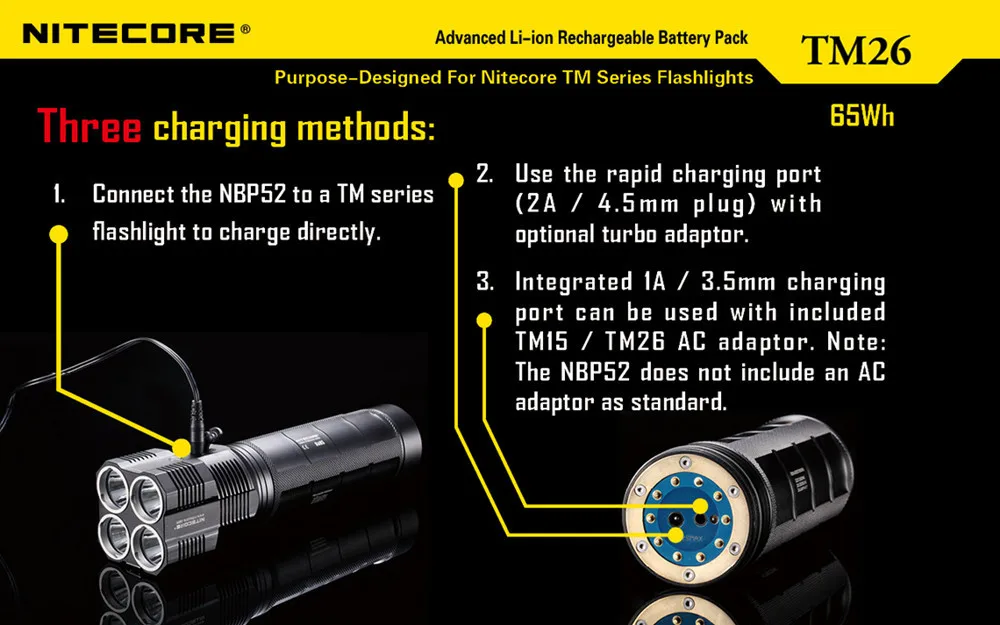 NITECORE®

Advanced Li-ion Rechargeable Battery Pack

TM26

Purpose-Designed For Nitecore TM Series Flashlights

65Wh

Three charging methods:

1. Connect the NBP52 to a TM series flashlight to charge directly.

2. Use the rapid charging port (2A / 4.5mm plug) with optional turbo adaptor.

3. Integrated 1A / 3.5mm charging port can be used with included TM15 / TM26 AC adaptor. Note: The NBP52 does not include an AC adaptor as standard.