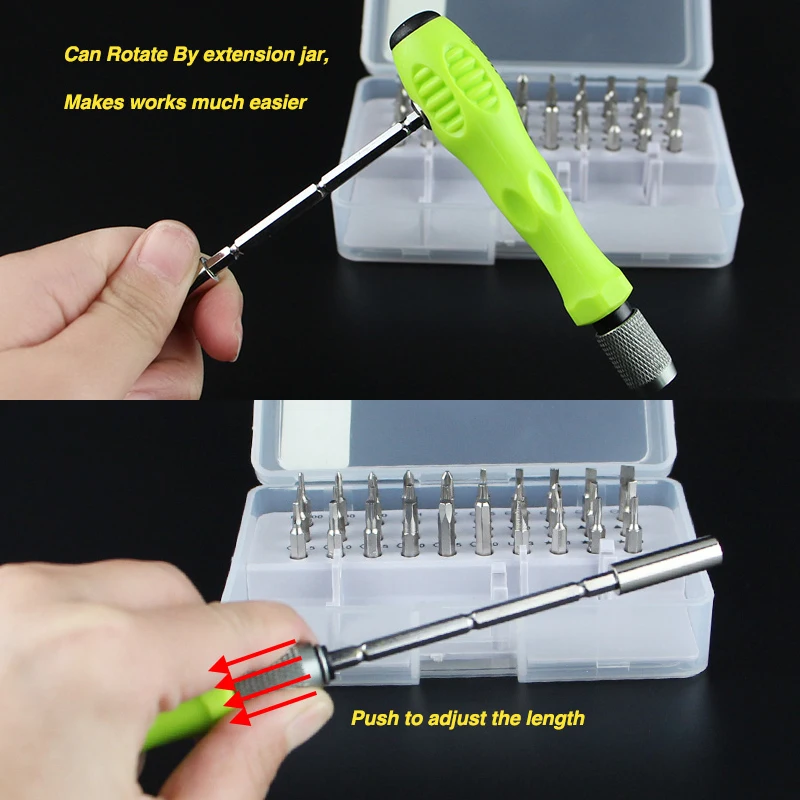 Can Rotate By extension jar,

Makes works much easier

Push to adjust the length