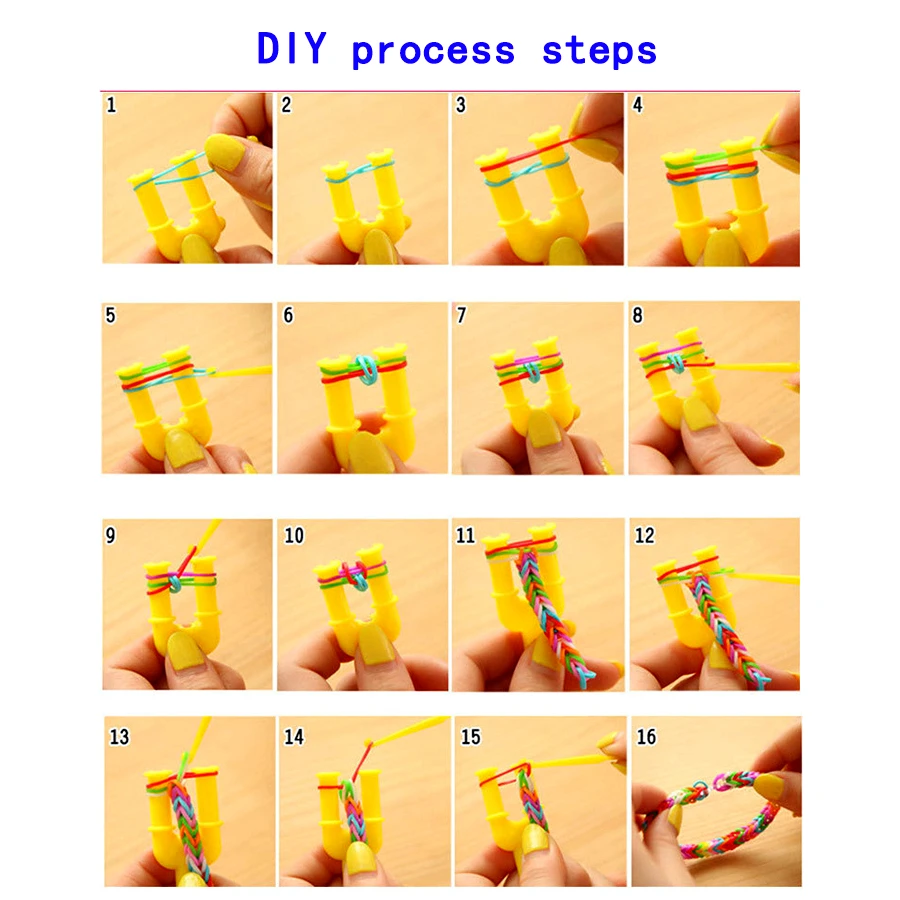 DIY process steps

1

2

3

4

5

6

7

8

9

10

11

12

13

14

15

16