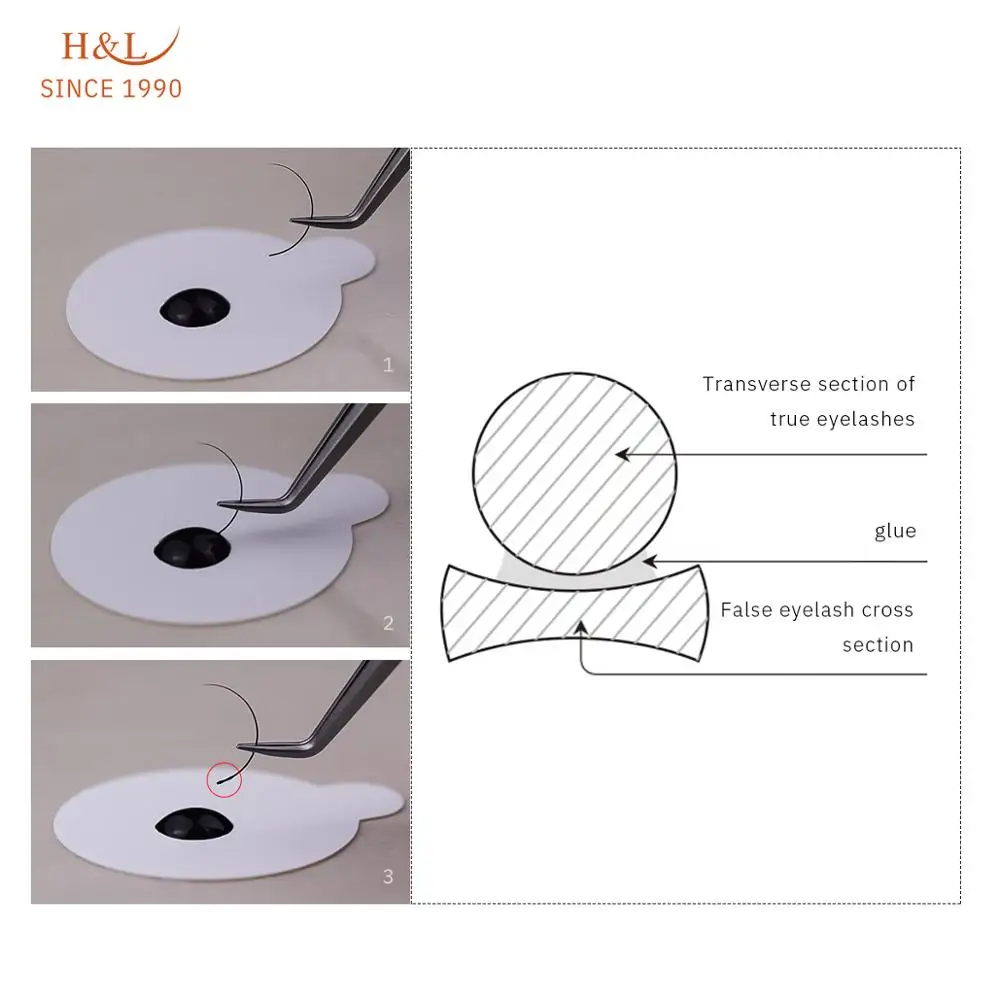 H&L
SINCE 1990

1

2

3

Transverse section of true eyelashes

glue

False eyelash cross section