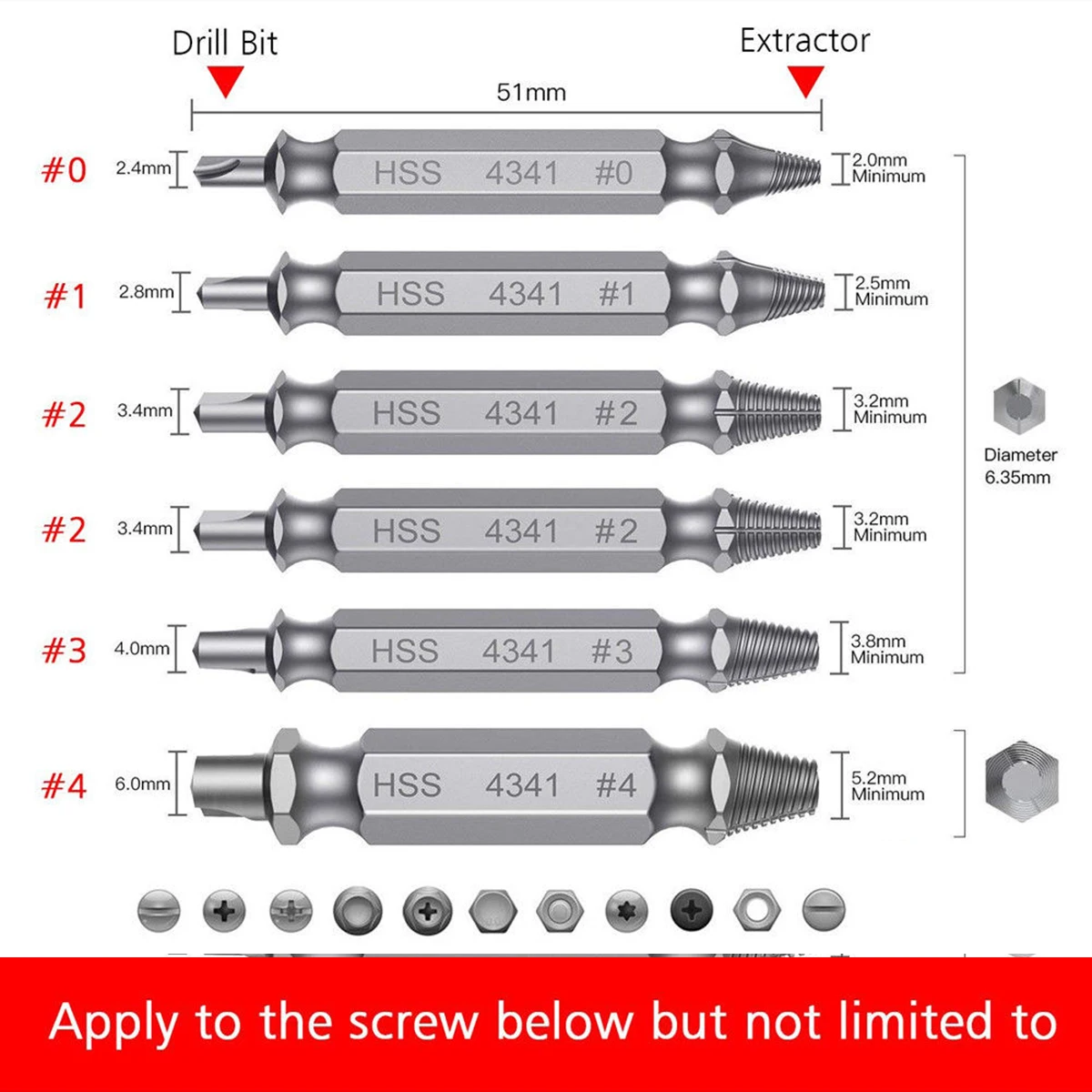 Drill Bit

Extractor

51mm

#0 2.4mm HSS 4341 #0 2.0mm Minimum

#1 2.8mm HSS 4341 #1 2.5mm Minimum

#2 3.4mm HSS 4341 #2 3.2mm Minimum

#2 3.4mm HSS 4341 #2 3.2mm Minimum

#3 4.0mm HSS 4341 #3 3.8mm Minimum

#4 6.0mm HSS 4341 #4 5.2mm Minimum

Diameter 6.35mm

Apply to the screw below but not limited to