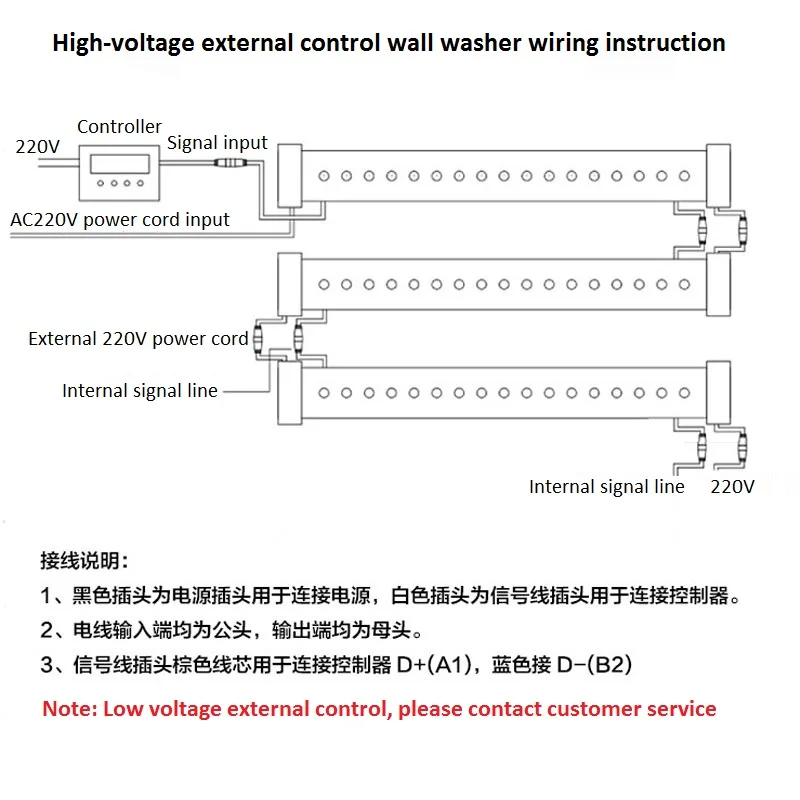 High-voltage external control wall washer wiring instruction

Controller

220V

Signal input

AC220V power cord input

External 220V power cord

Internal signal line

Internal signal line

220V

接线说明：

1、黑色插头为电源插头用于连接电源，白色插头为信号线插头用于连接控制器。

2、电线输入端均为公头，输出端均为母头。

3、信号线插头棕色线芯用于连接控制器 D+(A1)，蓝色接 D−(B2)

Note: Low voltage external control, please contact customer service