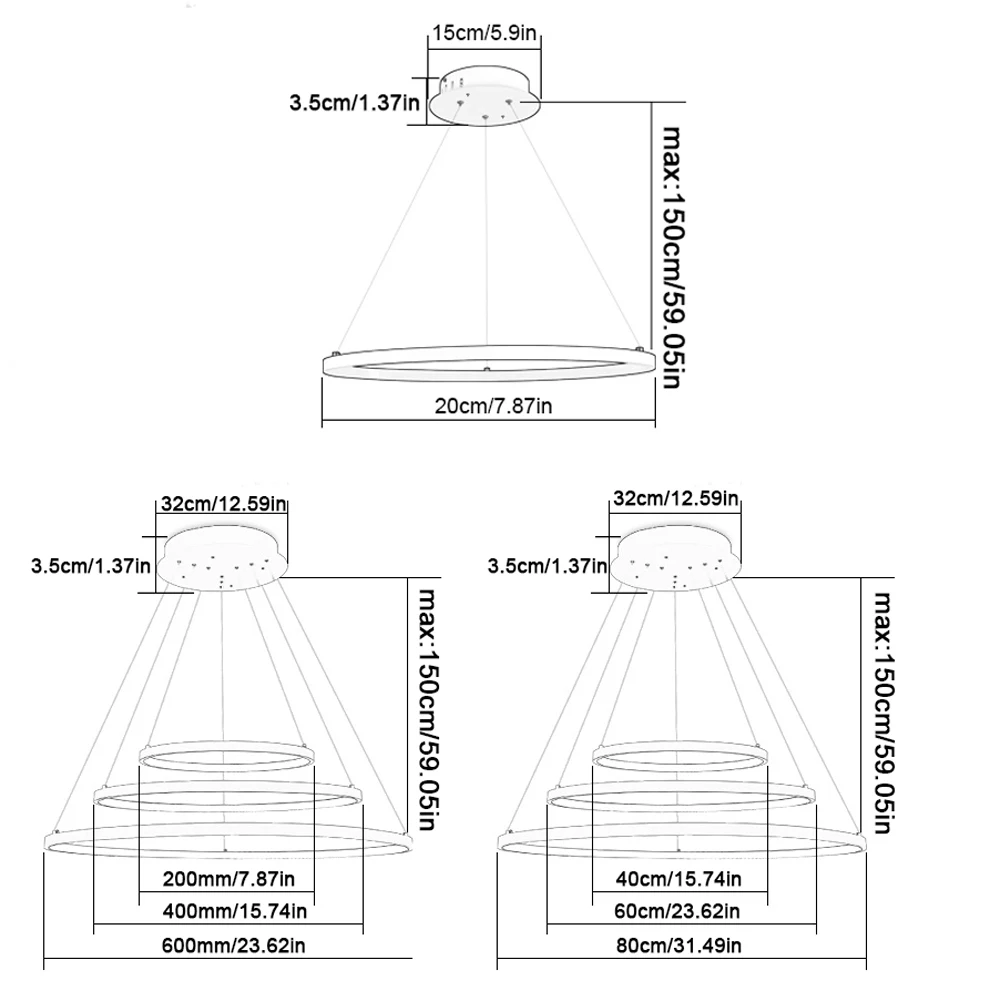 15cm/5.9in

3.5cm/1.37in

max:150cm/59.05in

20cm/7.87in

32cm/12.59in

3.5cm/1.37in

max:150cm/59.05in

200mm/7.87in

400mm/15.74in

600mm/23.62in

32cm/12.59in

3.5cm/1.37in

max:150cm/59.05in

40cm/15.74in

60cm/23.62in

80cm/31.49in