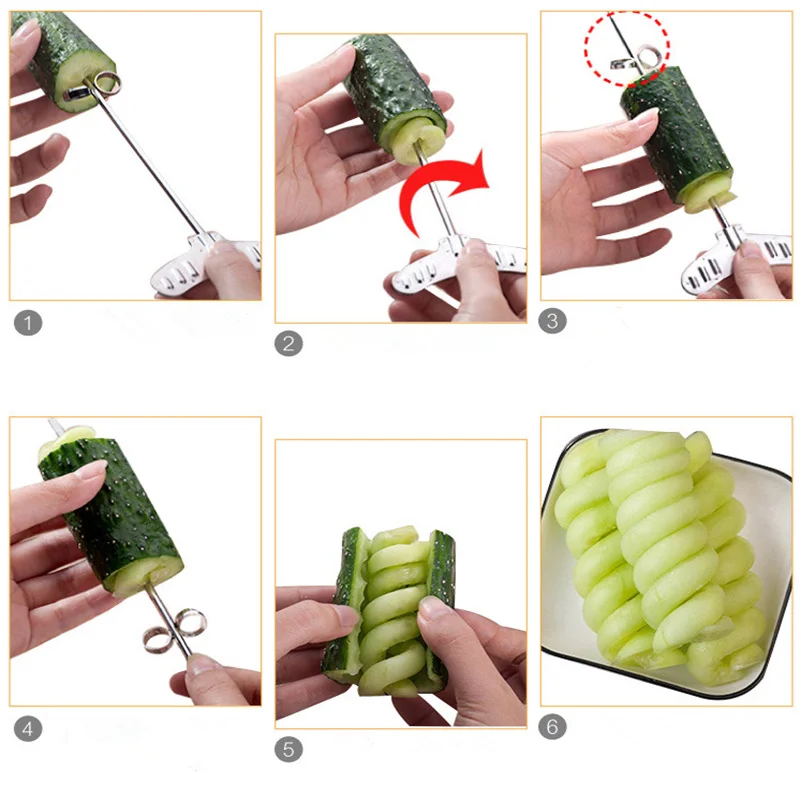 1

2

3

4

5

6