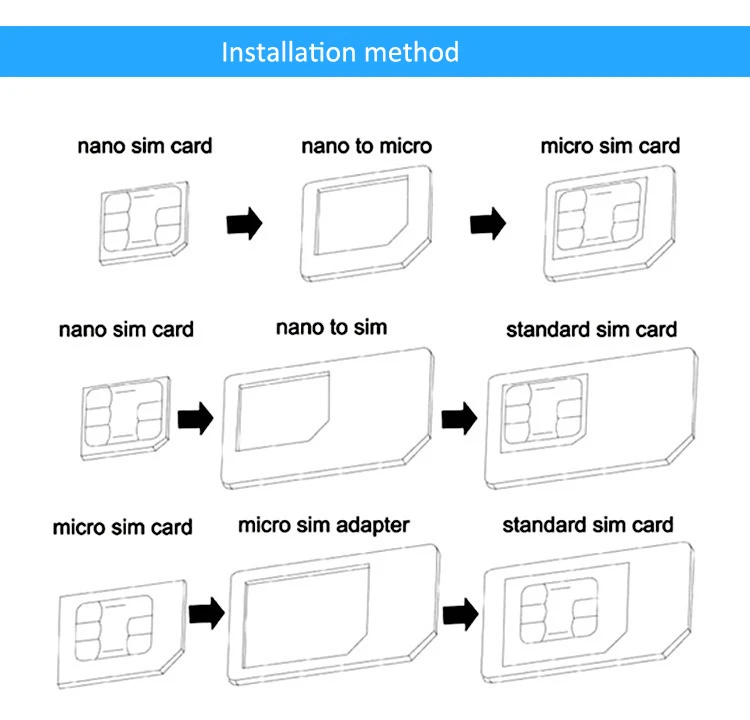 Installation method

nano sim card

nano to micro

micro sim card

nano sim card

nano to sim

standard sim card

micro sim card

micro sim adapter

standard sim card