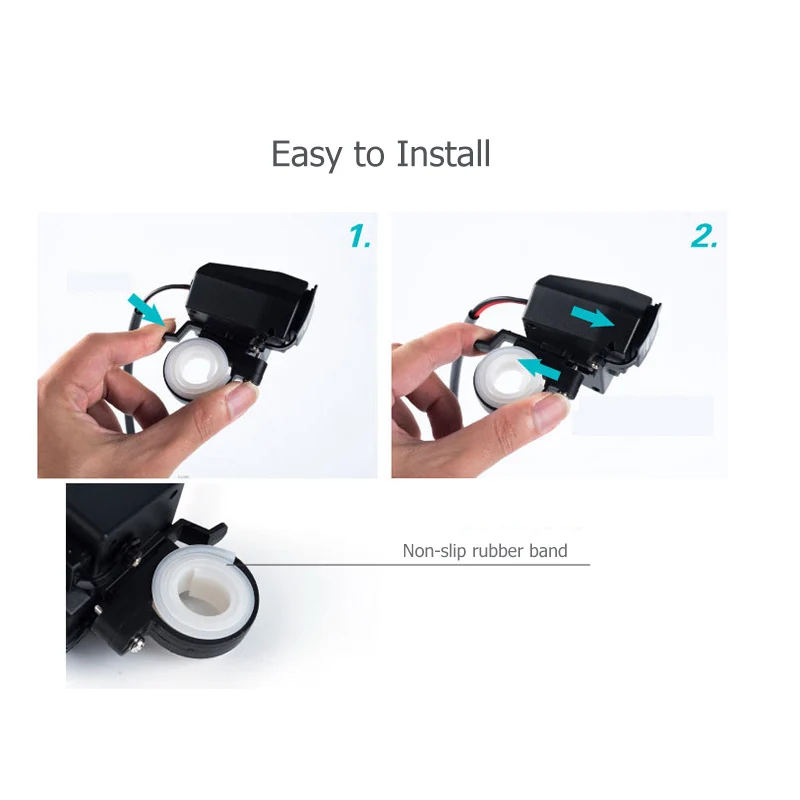 Easy to Install

1.

2.

Non-slip rubber band