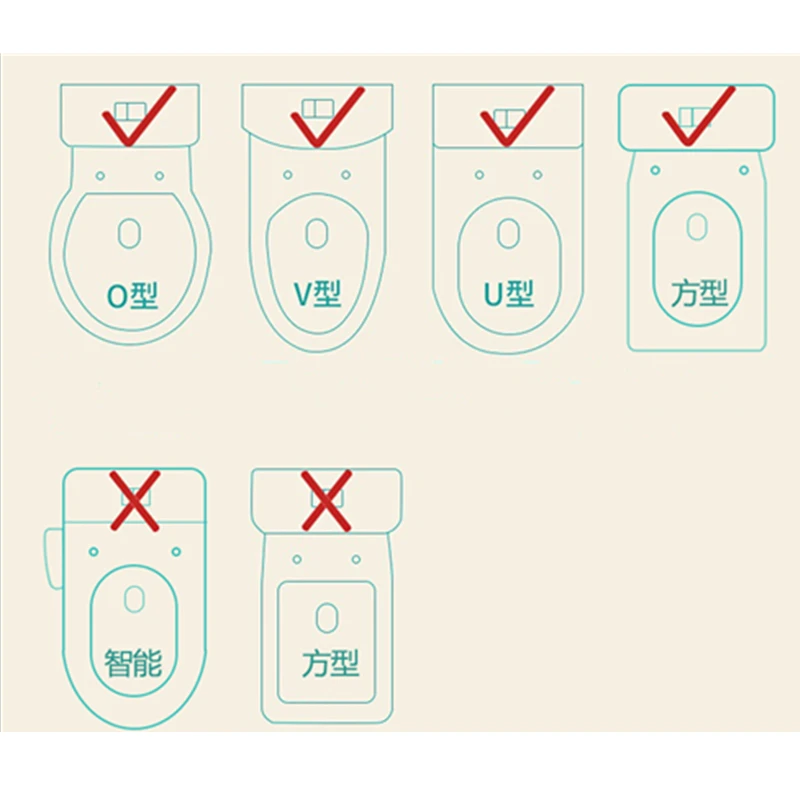 O型

V型

U型

方型

智能

方型