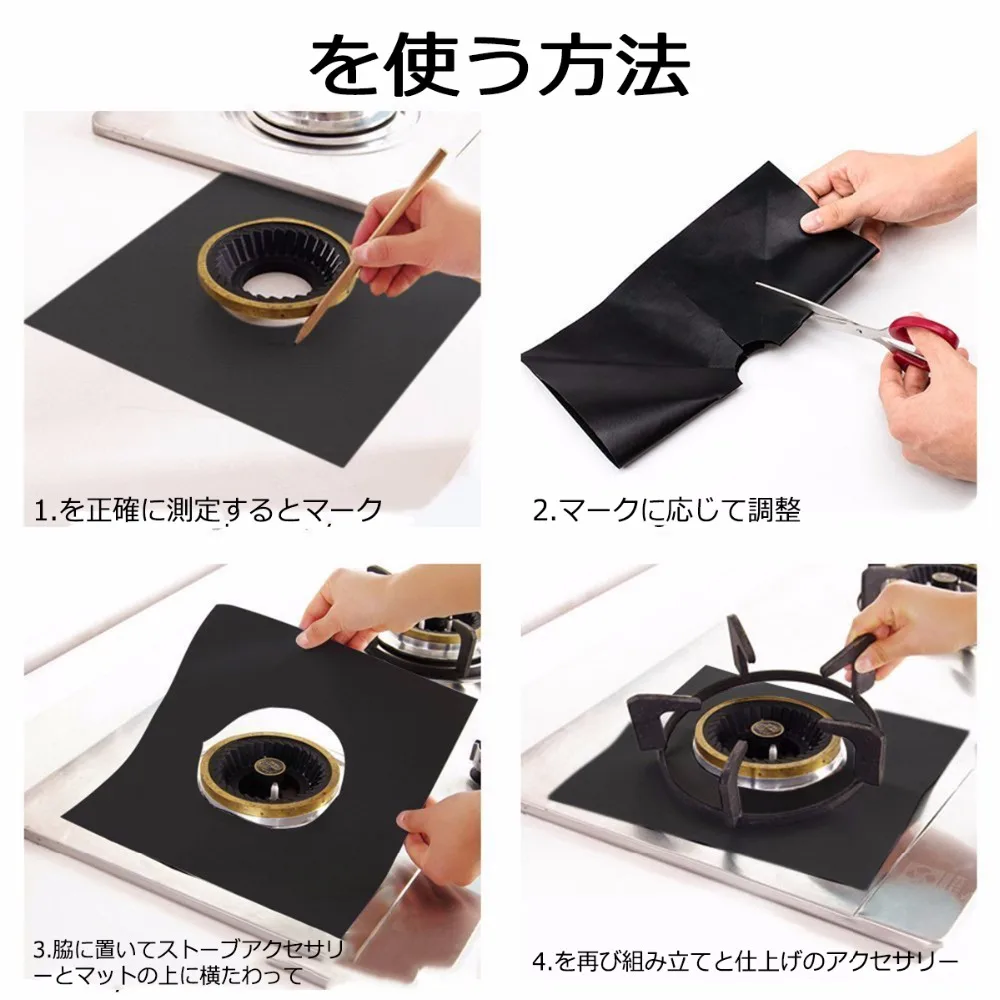 を使う方法

1.を正確に測定するとマーク

2.マークに応じて調整

3.脇に置いてストーブアクセサリーとマットの上に横たわって

4.を再び組み立てと仕上げのアクセサリー