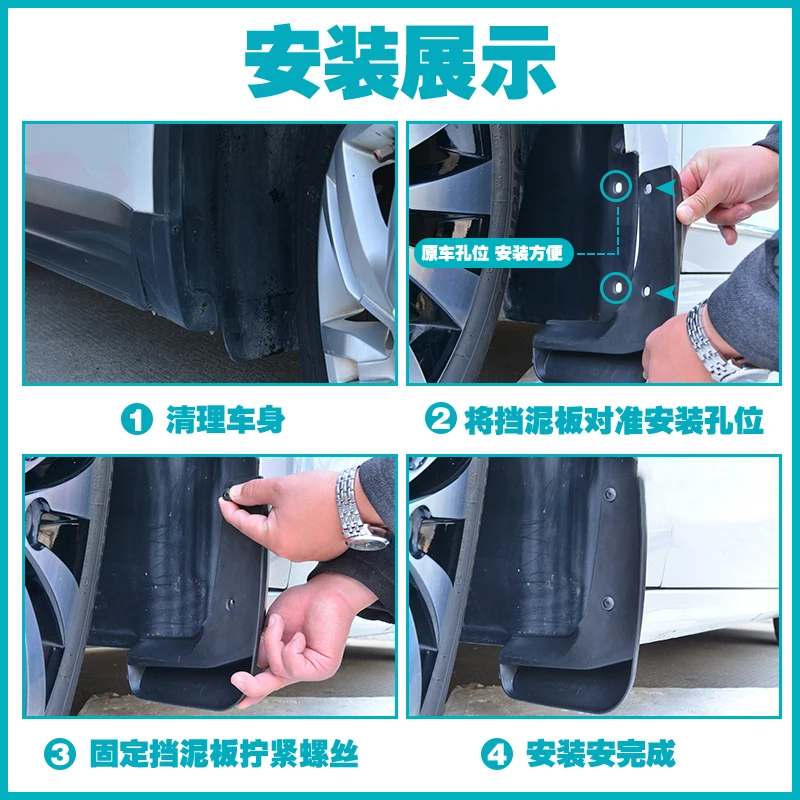 安装展示

原车孔位 安装方便

1 清理车身

2 将挡泥板对准安装孔位

3 固定挡泥板拧紧螺丝

4 安装安完成