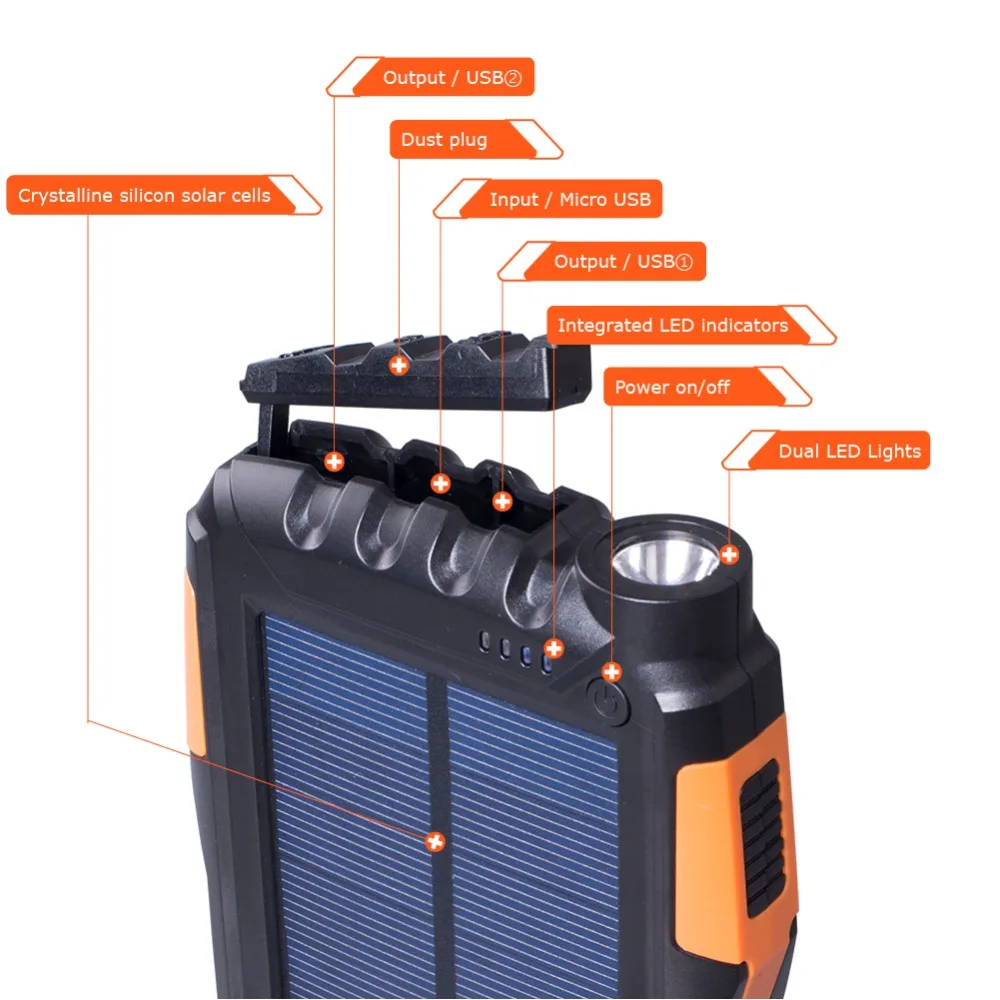 Output / USB②

Dust plug

Crystalline silicon solar cells

Input / Micro USB

Output / USB①

Integrated LED indicators

Power on/off

Dual LED Lights