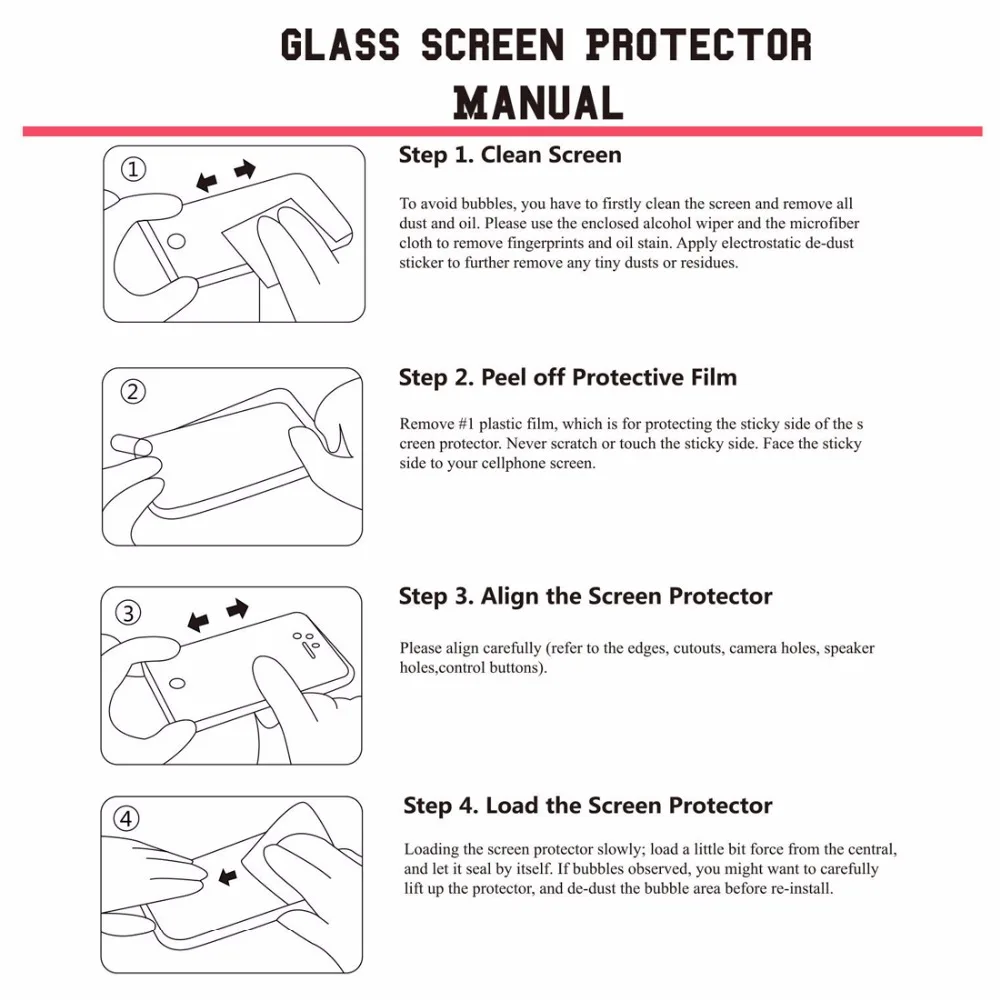 GLASS SCREEN PROTECTOR MANUAL

①

Step 1. Clean Screen

To avoid bubbles, you have to firstly clean the screen and remove all dust and oil. Please use the enclosed alcohol wiper and the microfiber cloth to remove fingerprints and oil stain. Apply electrostatic de-dust sticker to further remove any tiny dusts or residues.

②

Step 2. Peel off Protective Film

Remove #1 plastic film, which is for protecting the sticky side of the s creen protector. Never scratch or touch the sticky side. Face the sticky side to your cellphone screen.

③

Step 3. Align the Screen Protector

Please align carefully (refer to the edges, cutouts, camera holes, speaker holes,control buttons).

④

Step 4. Load the Screen Protector

Loading the screen protector slowly; load a little bit force from the central, and let it seal by itself. If bubbles observed, you might want to carefully lift up the protector, and de-dust the bubble area before re-install.