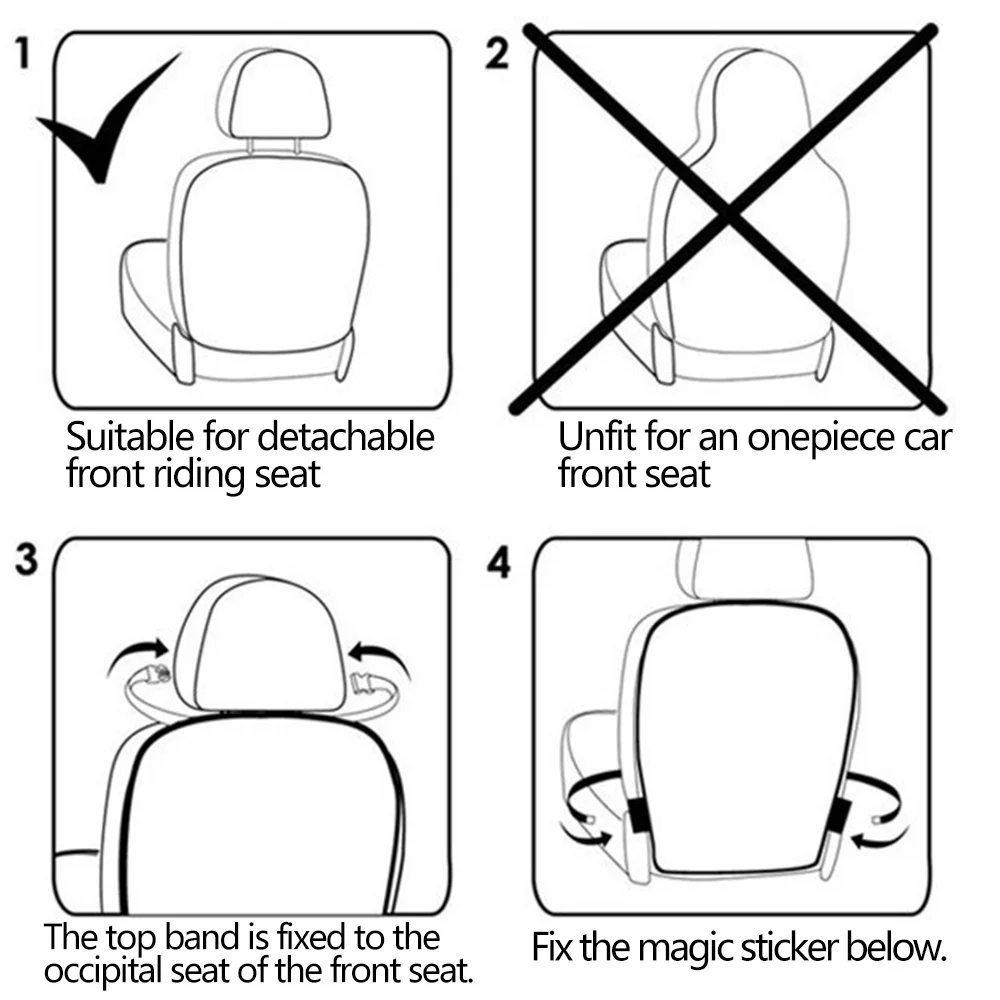 1

Suitable for detachable front riding seat

2

Unfit for an onepiece car front seat

3

The top band is fixed to the occipital seat of the front seat.

4

Fix the magic sticker below.