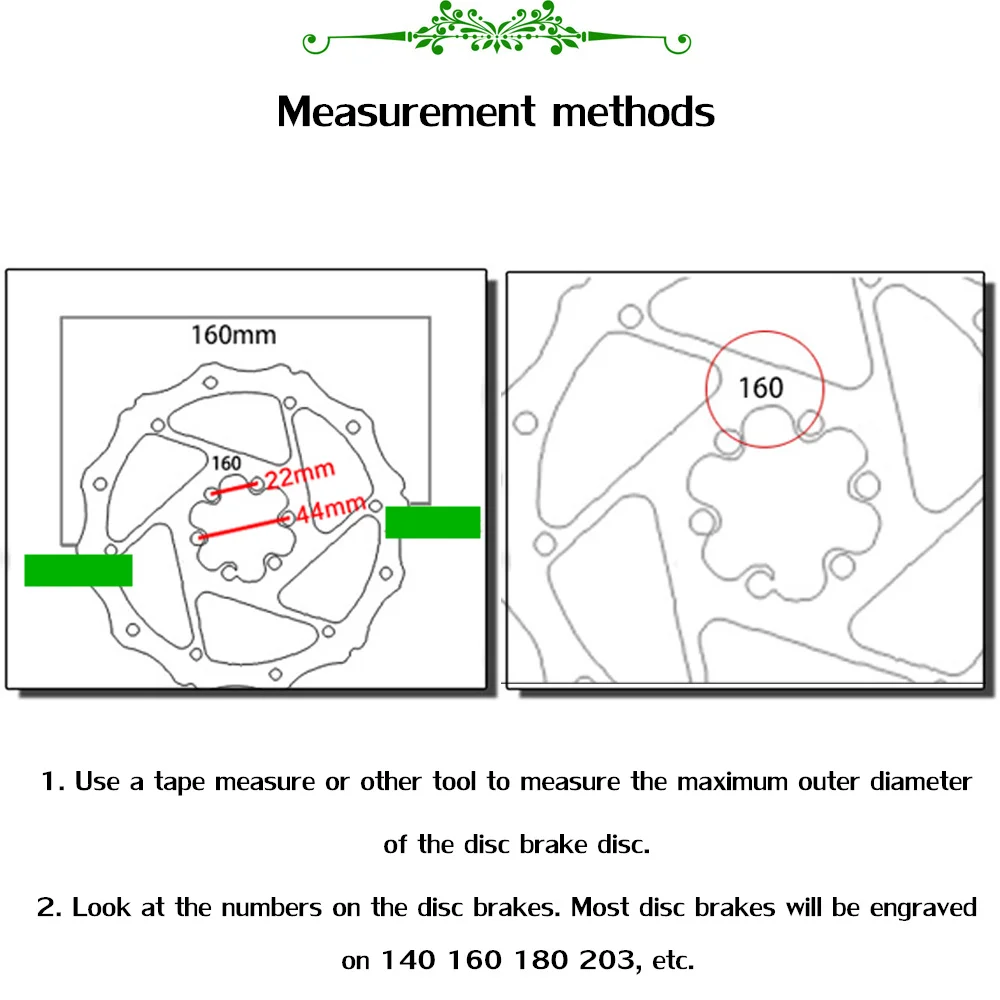 Measurement methods

160mm

160

22mm

44mm

160

1. Use a tape measure or other tool to measure the maximum outer diameter of the disc brake disc.

2. Look at the numbers on the disc brakes. Most disc brakes will be engraved on 140 160 180 203, etc.