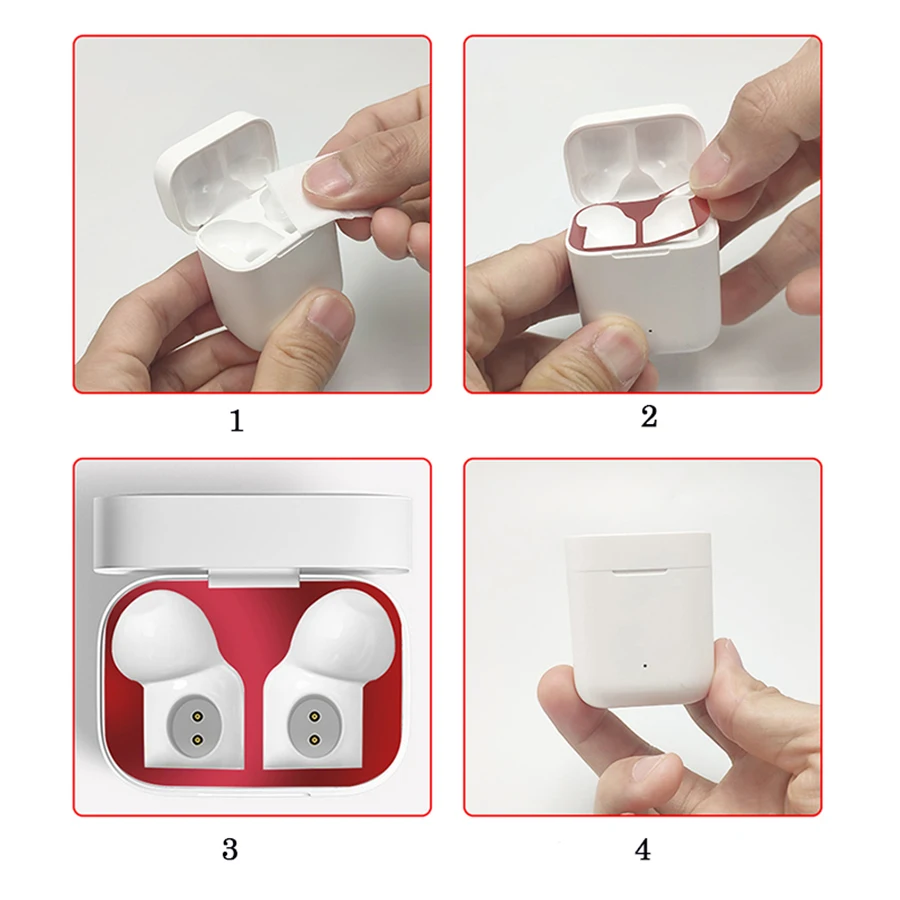 1

2

3

4