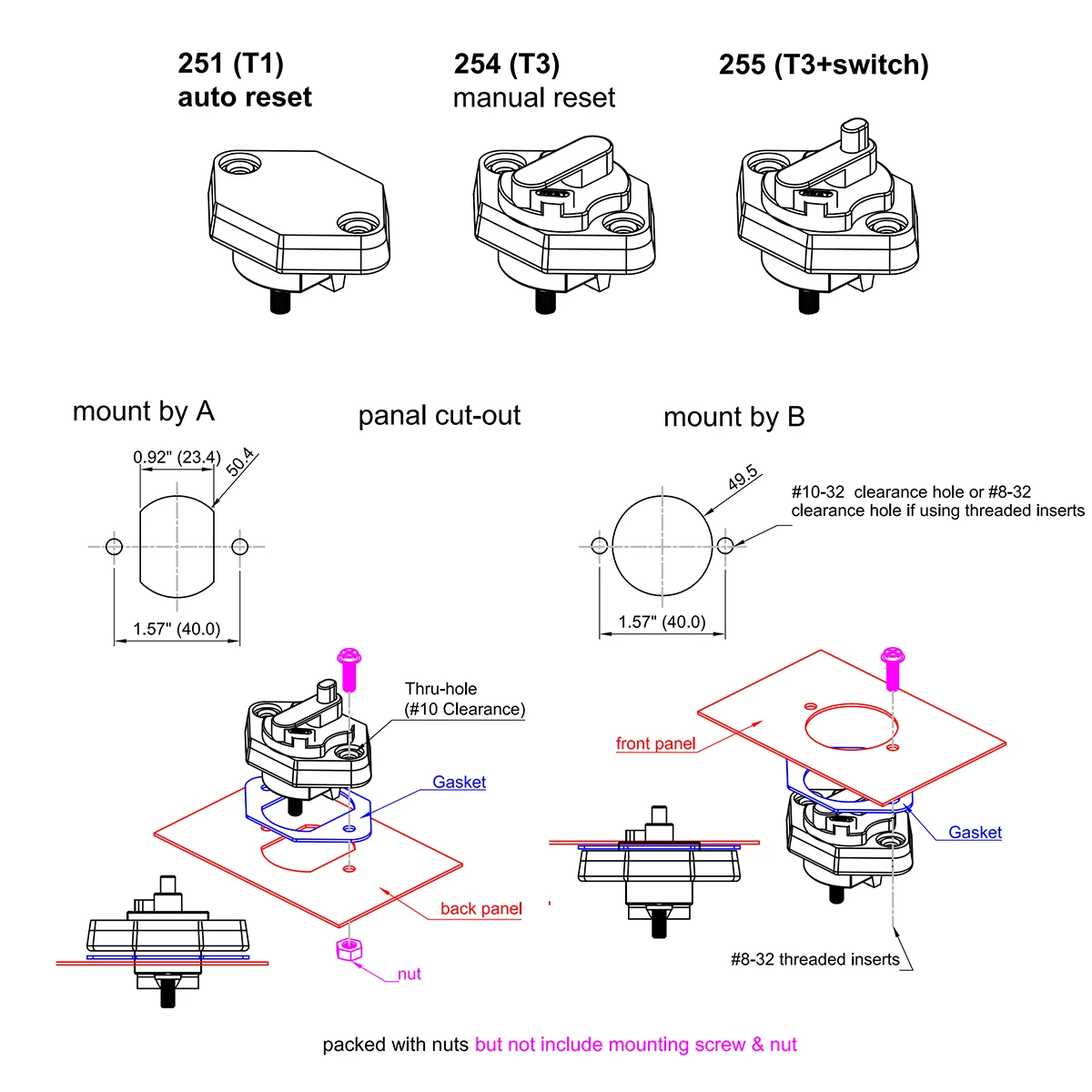 251 (T1)
auto reset

254 (T3)
manual reset

255 (T3+switch)

mount by A

panal cut-out

mount by B

0.92" (23.4)
50.4

1.57" (40.0)

49.5

#10-32 clearance hole or #8-32 clearance hole if using threaded inserts

1.57" (40.0)

Thru-hole
(#10 Clearance)

Gasket

back panel

nut

front panel

Gasket

#8-32 threaded inserts

packed with nuts but not include mounting screw & nut