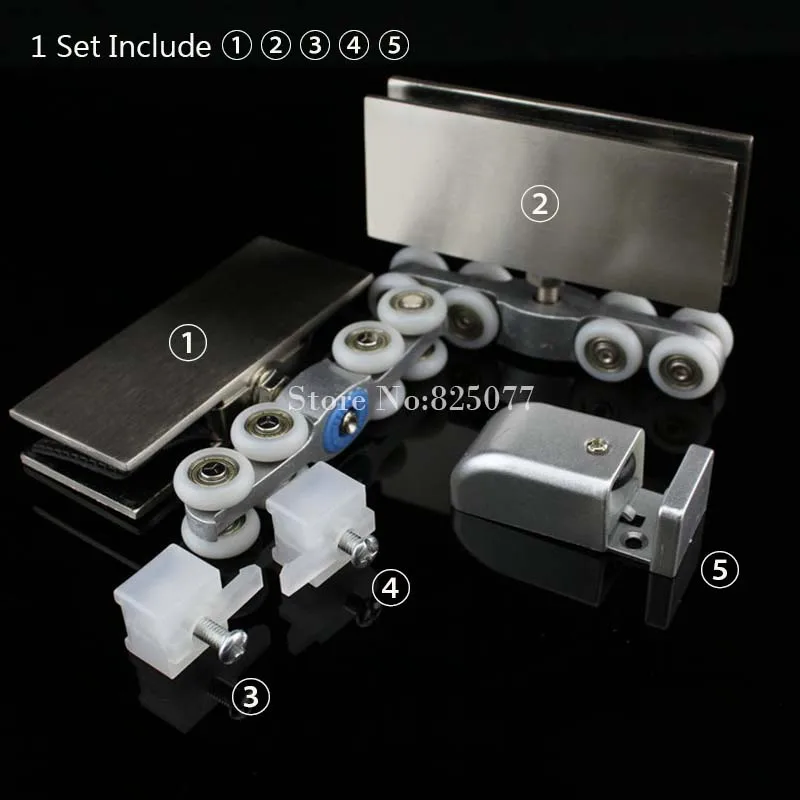 1 Set Include ① ② ③ ④ ⑤

②

①

Store No:825077

④

⑤

③