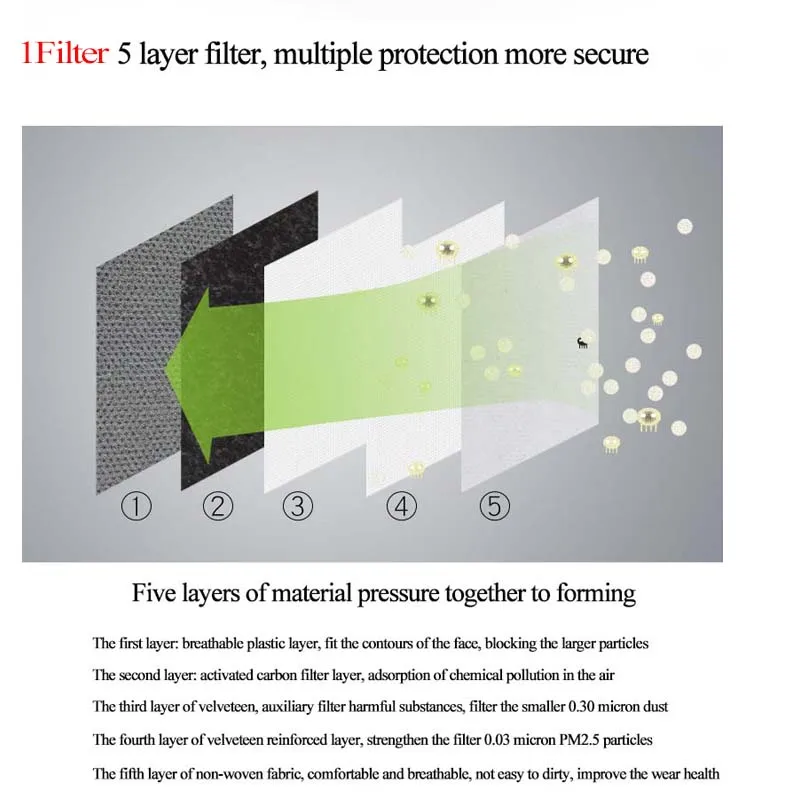 1Filter 5 layer filter, multiple protection more secure

① ② ③ ④ ⑤

Five layers of material pressure together to forming

The first layer: breathable plastic layer, fit the contours of the face, blocking the larger particles

The second layer: activated carbon filter layer, adsorption of chemical pollution in the air

The third layer of velveteen, auxiliary filter harmful substances, filter the smaller 0.30 micron dust

The fourth layer of velveteen reinforced layer, strengthen the filter 0.03 micron PM2.5 particles

The fifth layer of non-woven fabric, comfortable and breathable, not easy to dirty, improve the wear health