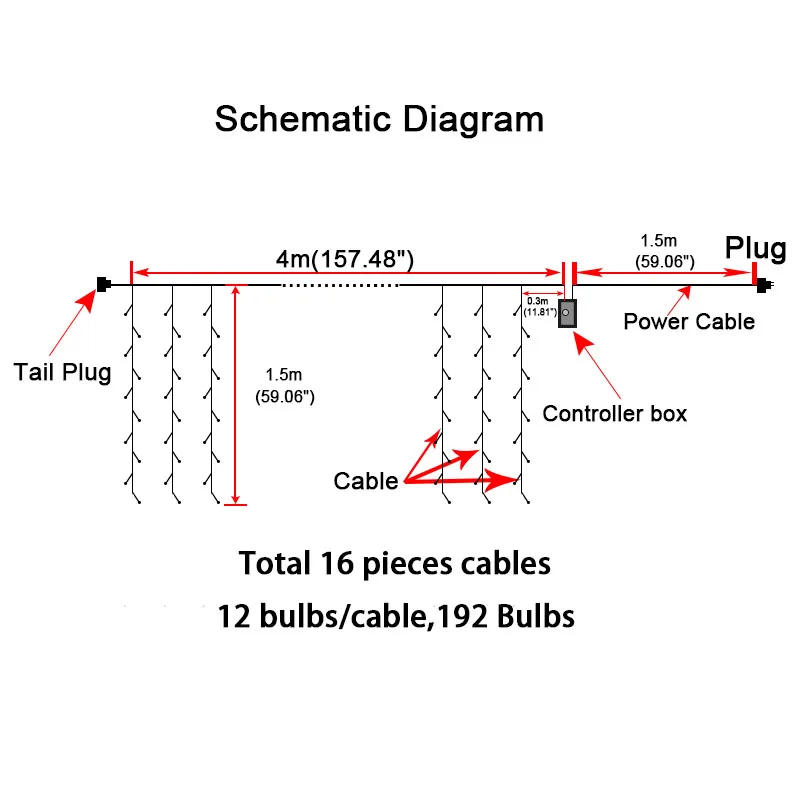 Schematic Diagram

4m(157.48")

1.5m
(59.06")

Plug

0.3m
(11.81")

Power Cable

Tail Plug

1.5m
(59.06")

Controller box

Cable

Total 16 pieces cables

12 bulbs/cable,192 Bulbs