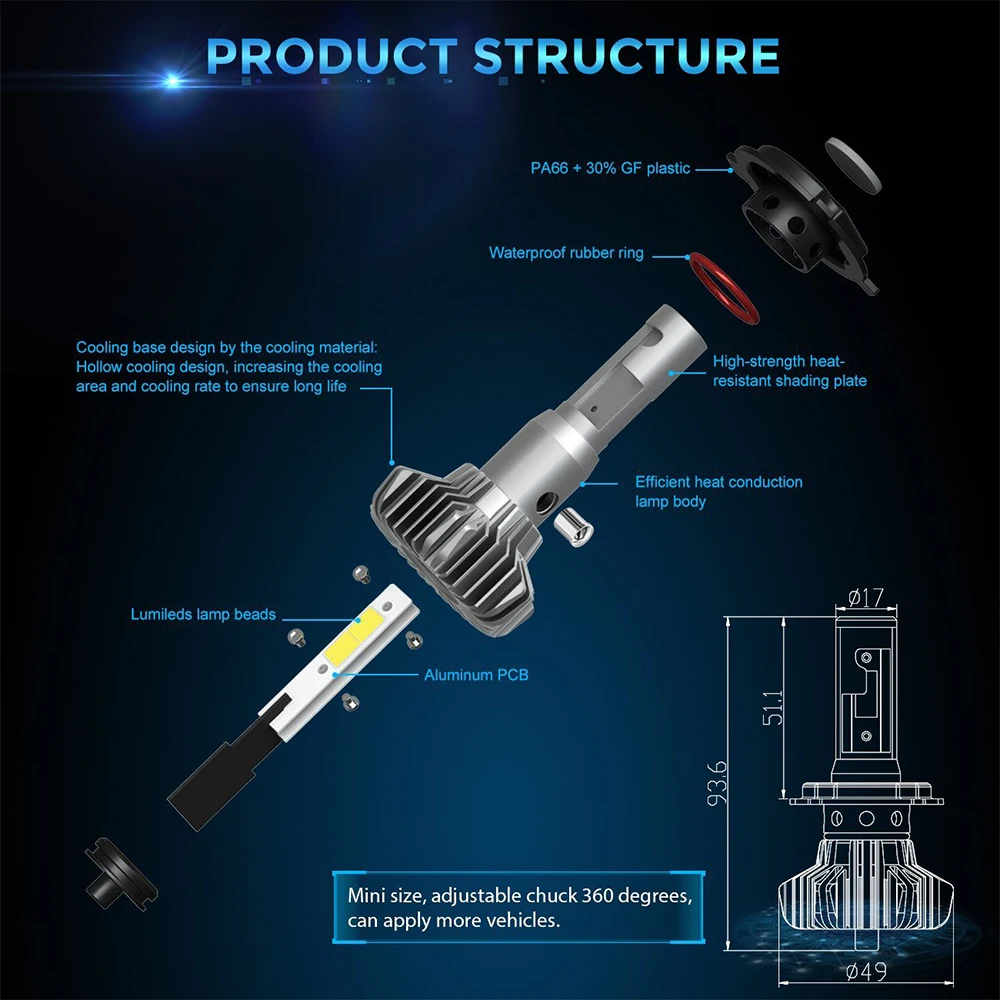 PRODUCT STRUCTURE

PA66 + 30% GF plastic

Waterproof rubber ring

Cooling base design by the cooling material: Hollow cooling design, increasing the cooling area and cooling rate to ensure long life

High-strength heat-resistant shading plate

Efficient heat conduction lamp body

Lumileds lamp beads

Aluminum PCB

ø17

51.1

93.6

ø49

Mini size, adjustable chuck 360 degrees, can apply more vehicles.