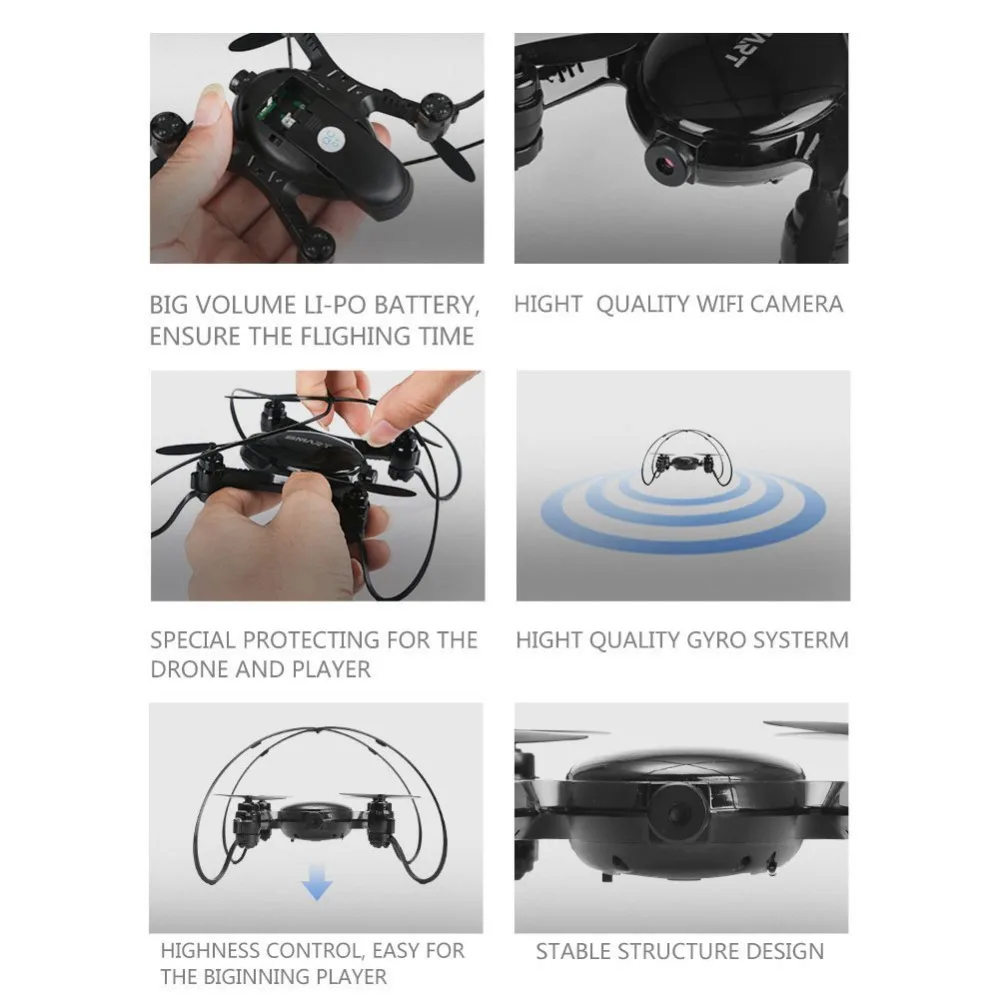 BIG VOLUME LI-PO BATTERY, ENSURE THE FLIGHING TIME

HIGHT QUALITY WIFI CAMERA

SPECIAL PROTECTING FOR THE DRONE AND PLAYER

HIGHT QUALITY GYRO SYSTERM

HIGHNESS CONTROL, EASY FOR THE BIGINNING PLAYER

STABLE STRUCTURE DESIGN