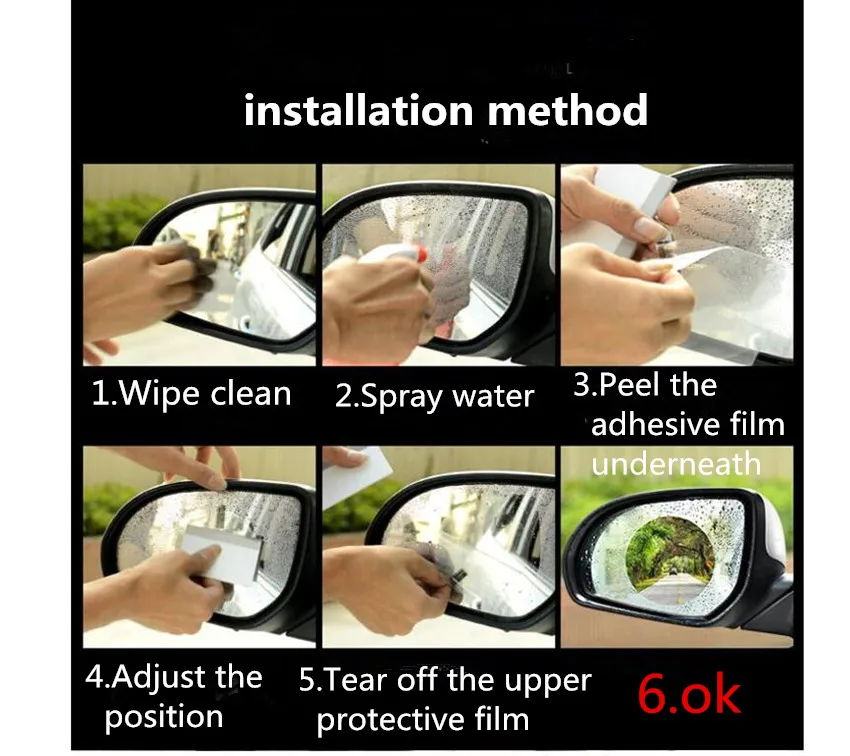 installation method

1.Wipe clean

2.Spray water

3.Peel the adhesive film underneath

4.Adjust the position

5.Tear off the upper protective film

6.ok