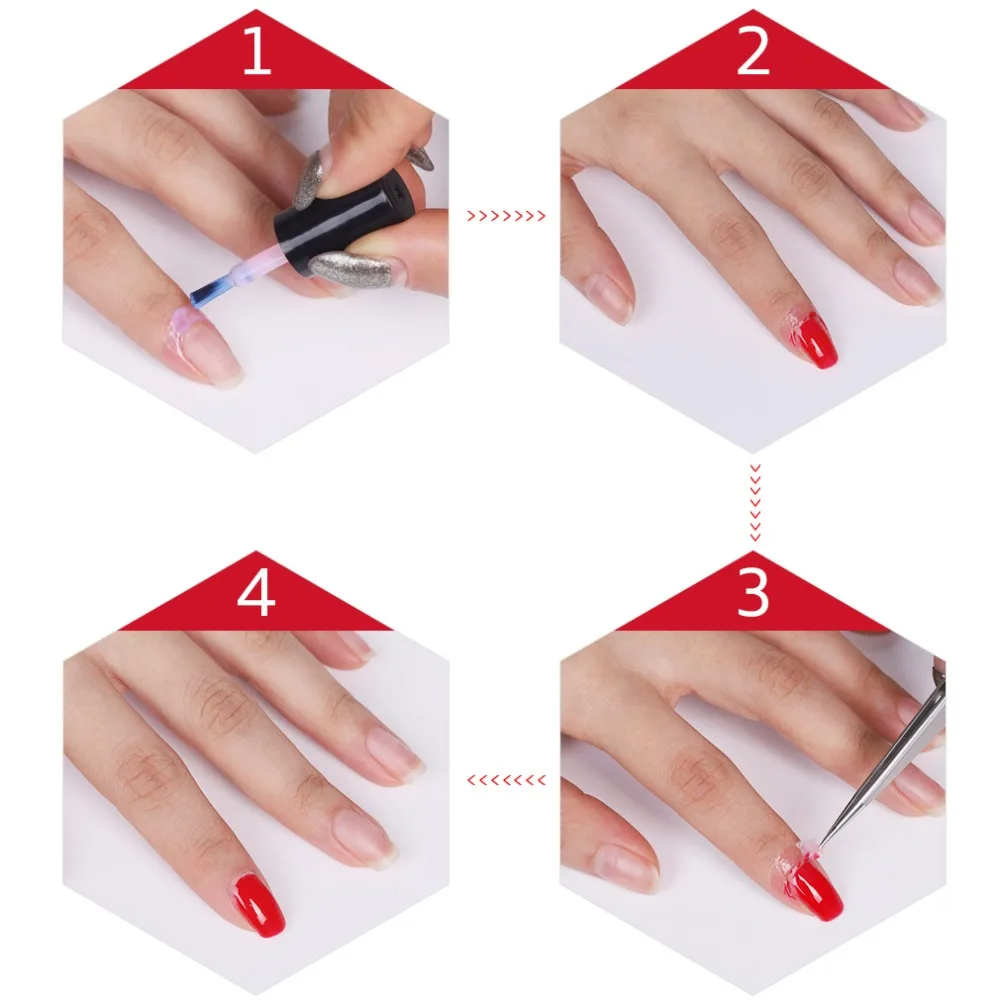 1

2

3

4