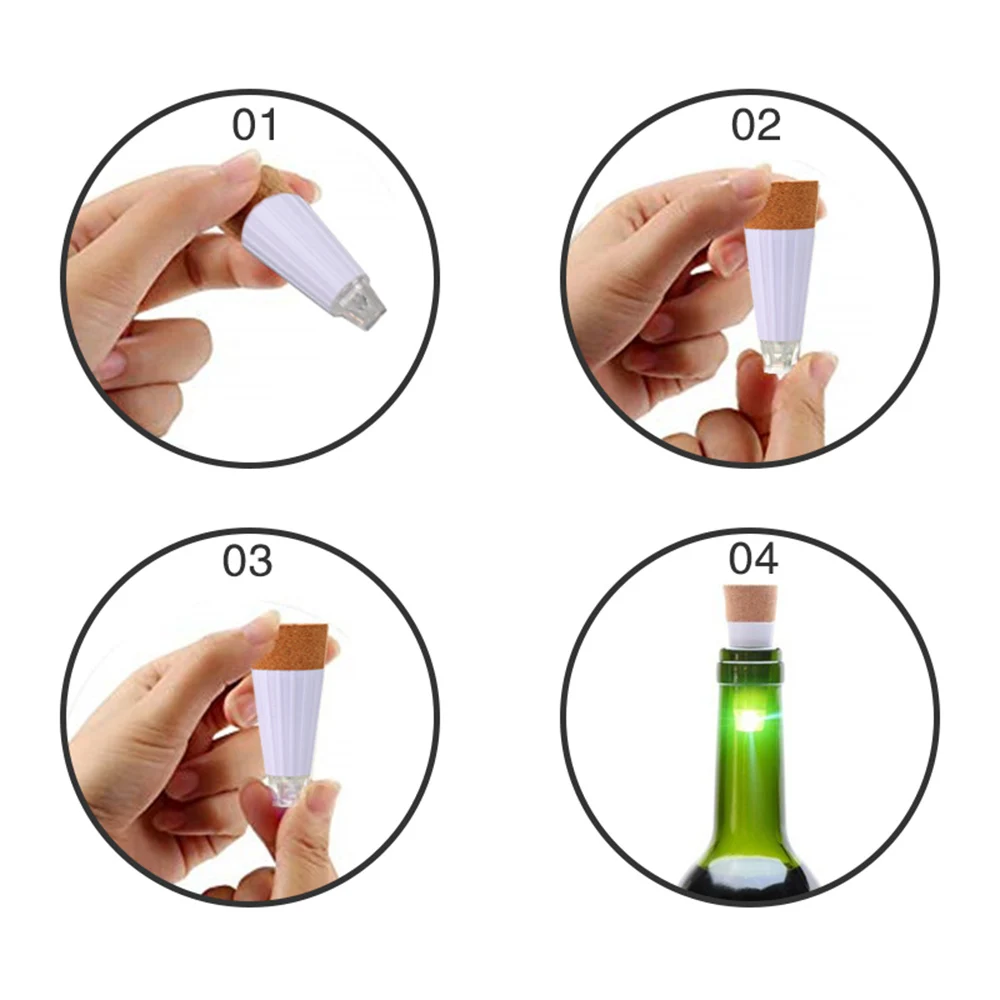 01

02

03

04