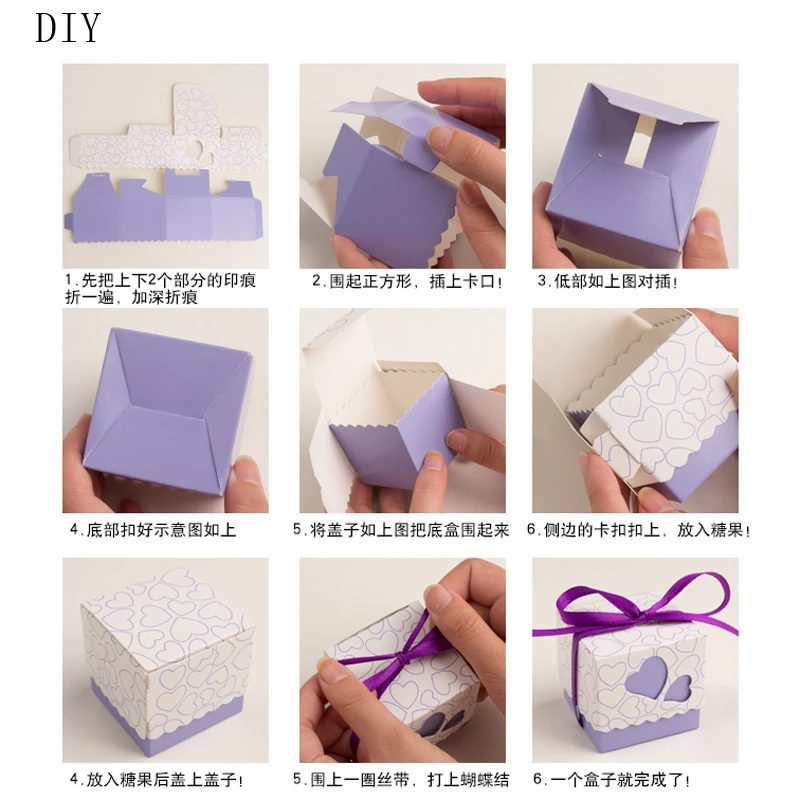 DIY

1.先把上下2个部分的印痕折一遍，加深折痕

2.围起正方形，插上卡口！

3.低部如上图对插！

4.底部扣好示意图如上

5.将盖子如上图把底盒围起来

6.侧边的卡扣扣上，放入糖果！

4.放入糖果后盖上盖子！

5.围上一圈丝带，打上蝴蝶结

6.一个盒子就完成了！