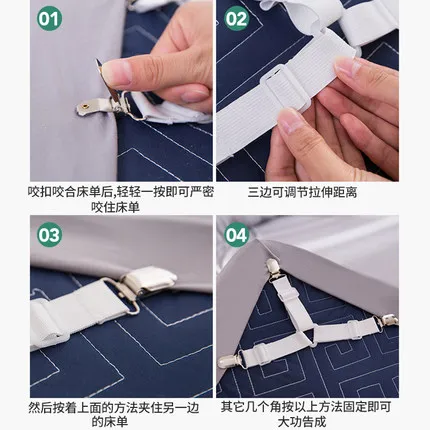 01

咬扣咬合床单后,轻轻一按即可严密咬住床单

02

三边可调节拉伸距离

03

然后按着上面的方法夹住另一边的床单

04

其它几个角按以上方法固定即可大功告成