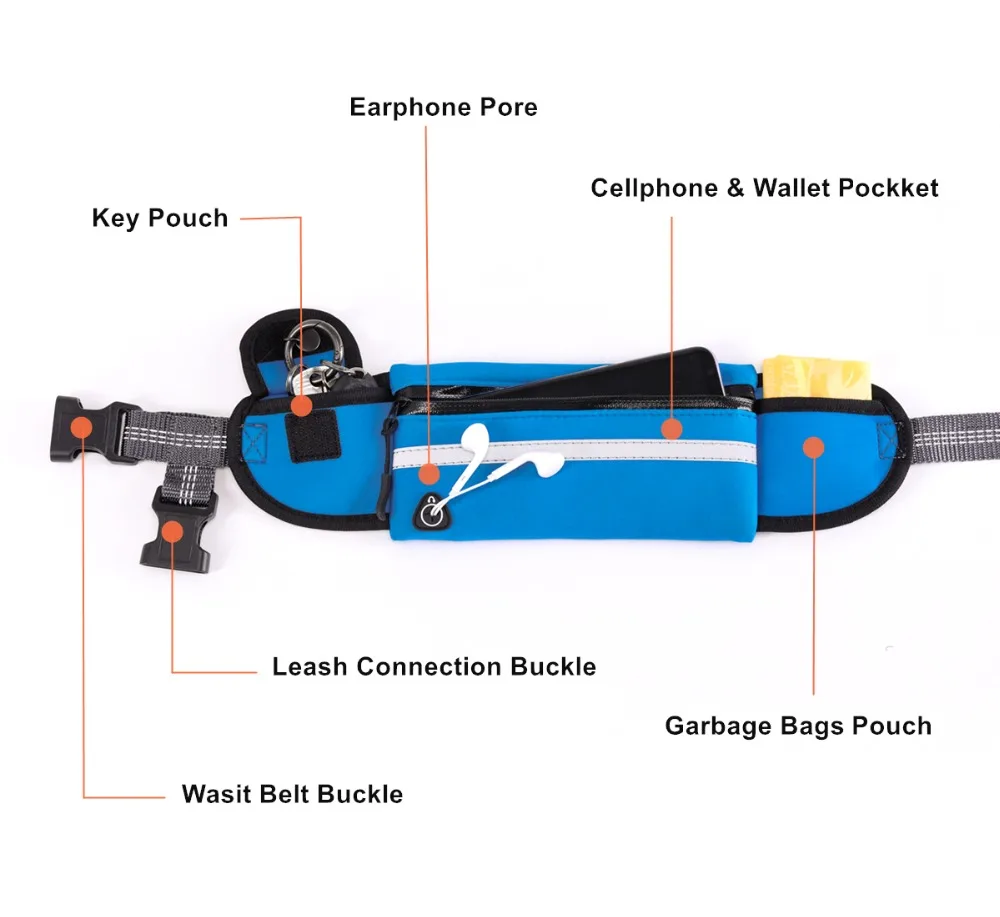 Earphone Pore

Key Pouch

Cellphone & Wallet Pockket

Leash Connection Buckle

Garbage Bags Pouch

Wasit Belt Buckle