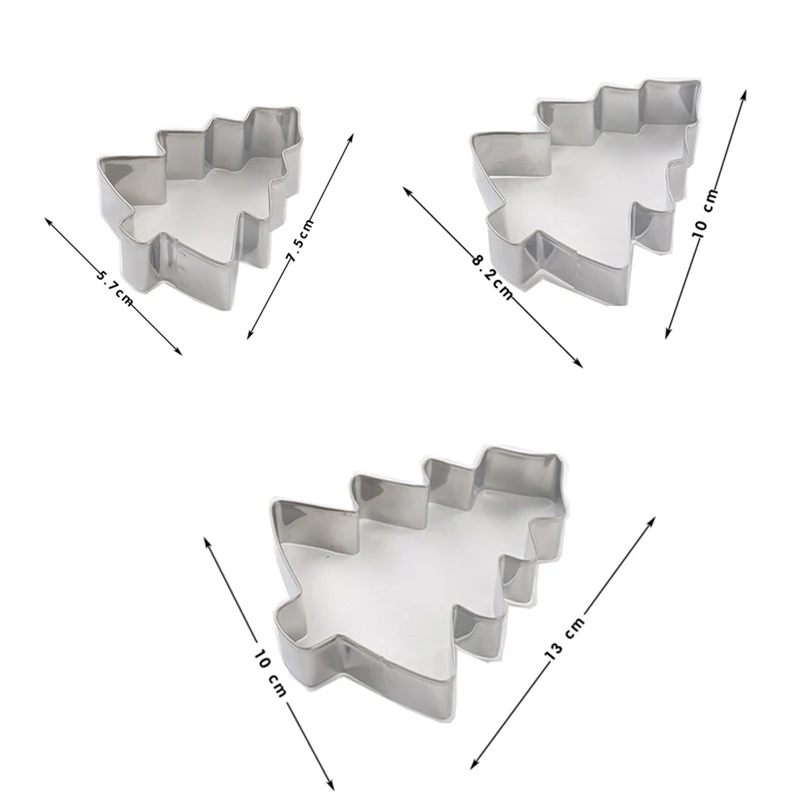 5.7cm
7.5cm
8.2cm
10 cm
10 cm
13 cm