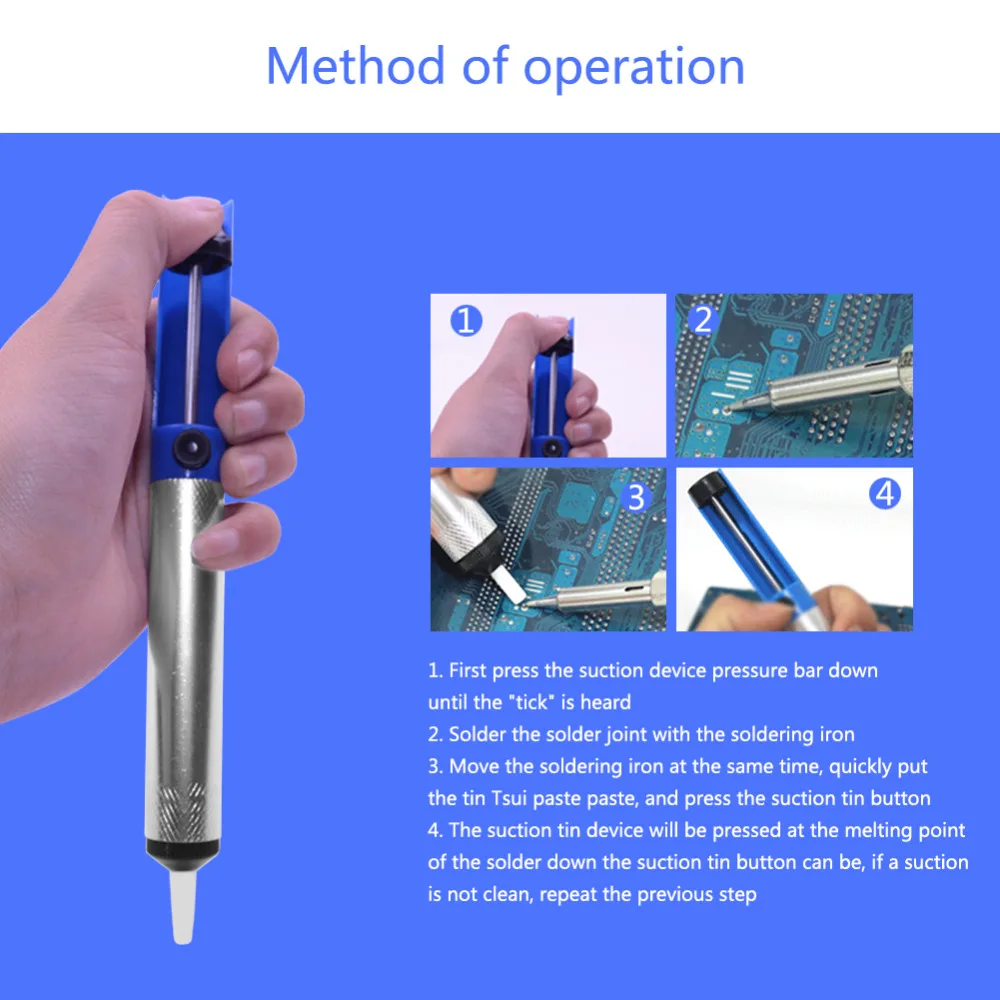 Method of operation

1

2

3

4

1. First press the suction device pressure bar down until the "tick" is heard
2. Solder the solder joint with the soldering iron
3. Move the soldering iron at the same time, quickly put the tin Tsui paste paste, and press the suction tin button
4. The suction tin device will be pressed at the melting point of the solder down the suction tin button can be, if a suction is not clean, repeat the previous step