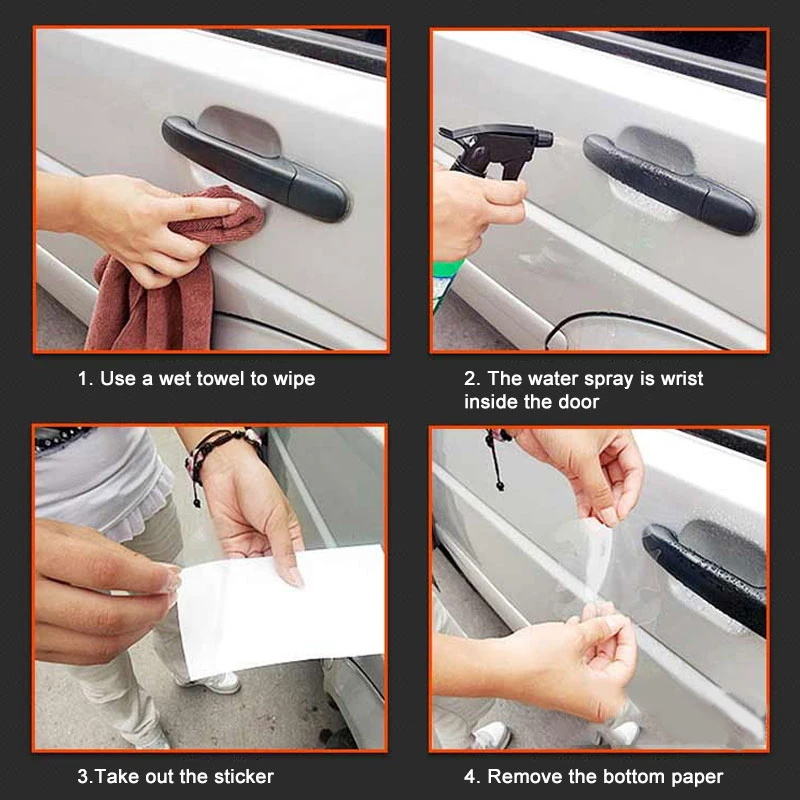 1. Use a wet towel to wipe

2. The water spray is wrist inside the door

3.Take out the sticker

4. Remove the bottom paper