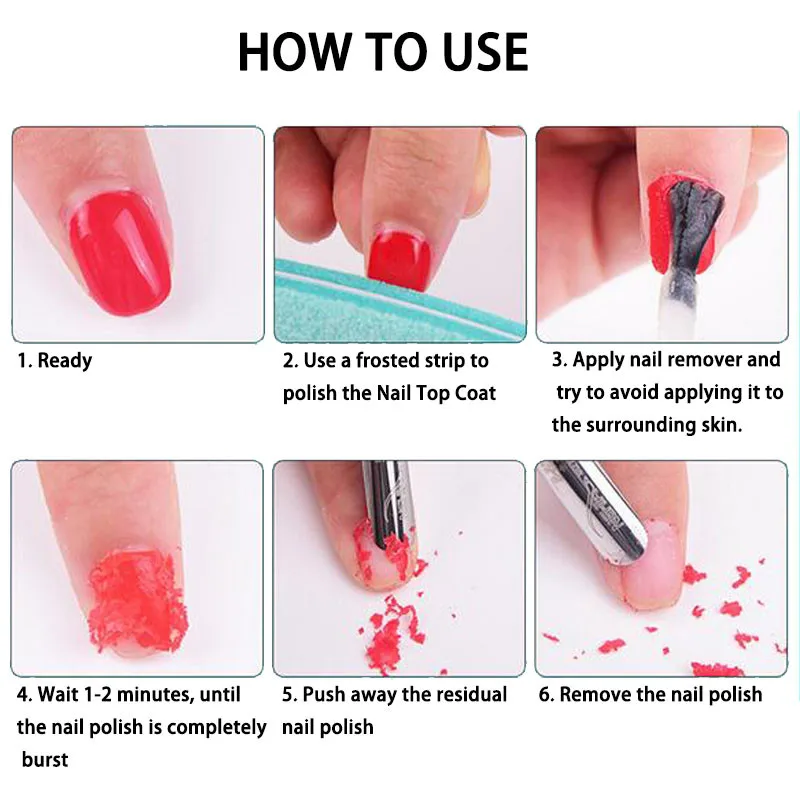 HOW TO USE

1. Ready

2. Use a frosted strip to polish the Nail Top Coat

3. Apply nail remover and try to avoid applying it to the surrounding skin.

4. Wait 1-2 minutes, until the nail polish is completely burst

5. Push away the residual nail polish

6. Remove the nail polish