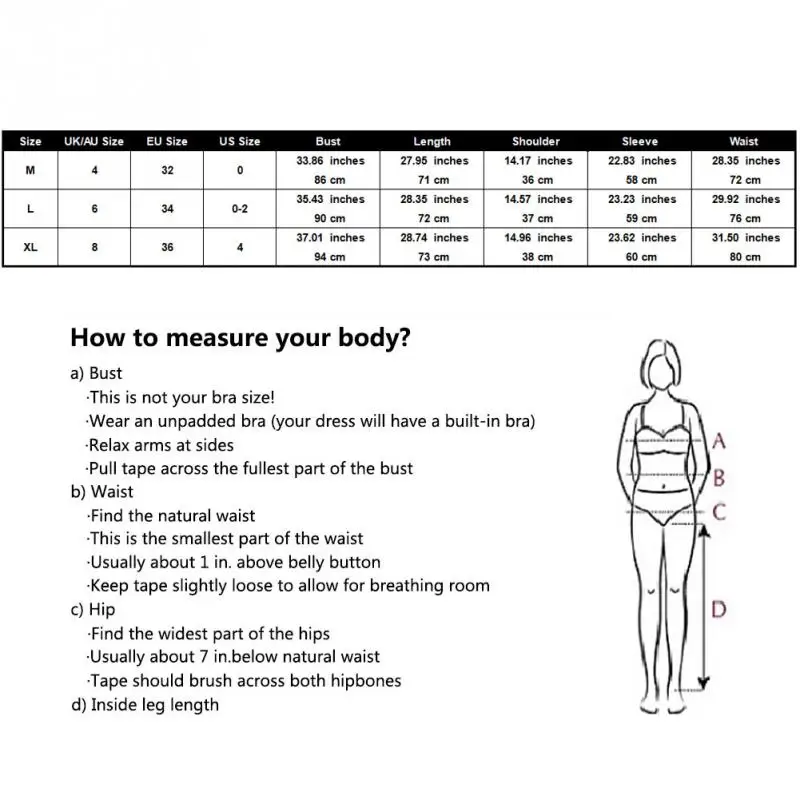 | Size | UK/AU Size | EU Size | US Size | Bust | Length | Shoulder | Sleeve | Waist |
|---|---|---|---|---|---|---|---|---|
| M | 4 | 32 | 0 | 33.86 inches 86 cm | 27.95 inches 71 cm | 14.17 inches 36 cm | 22.83 inches 58 cm | 28.35 inches 72 cm |
| L | 6 | 34 | 0-2 | 35.43 inches 90 cm | 28.35 inches 72 cm | 14.57 inches 37 cm | 23.23 inches 59 cm | 29.92 inches 76 cm |
| XL | 8 | 36 | 4 | 37.01 inches 94 cm | 28.74 inches 73 cm | 14.96 inches 38 cm | 23.62 inches 60 cm | 31.50 inches 80 cm |

How to measure your body?

a) Bust
·This is not your bra size!
·Wear an unpadded bra (your dress will have a built-in bra)
·Relax arms at sides
·Pull tape across the fullest part of the bust
b) Waist
·Find the natural waist
·This is the smallest part of the waist
·Usually about 1 in. above belly button
·Keep tape slightly loose to allow for breathing room
c) Hip
·Find the widest part of the hips
·Usually about 7 in.below natural waist
·Tape should brush across both hipbones
d) Inside leg length

A
B
C
D