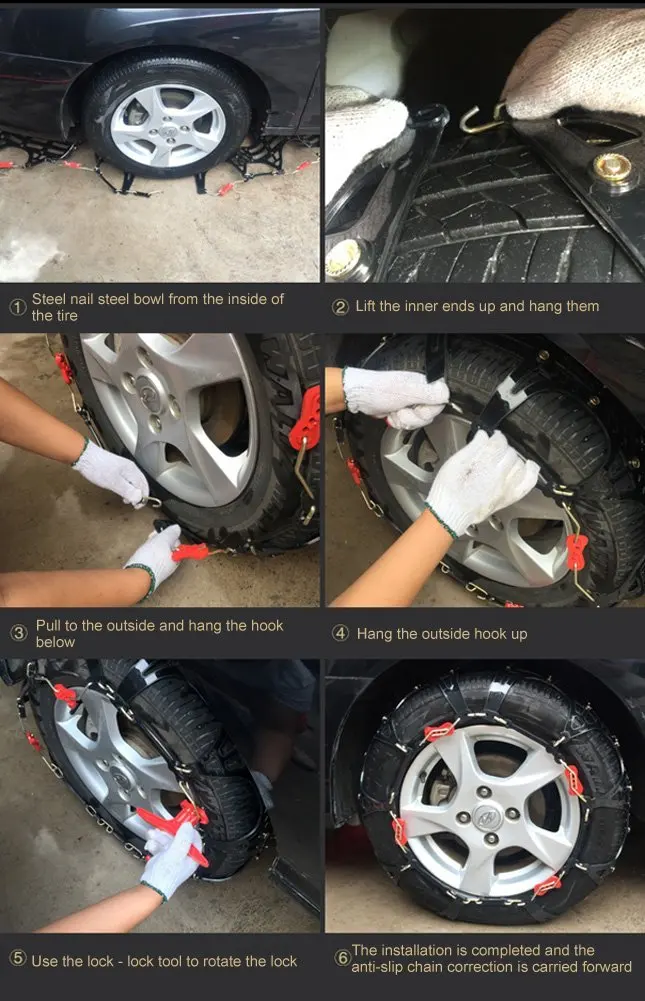 ① Steel nail steel bowl from the inside of the tire

② Lift the inner ends up and hang them

③ Pull to the outside and hang the hook below

④ Hang the outside hook up

⑤ Use the lock - lock tool to rotate the lock

⑥ The installation is completed and the anti-slip chain correction is carried forward