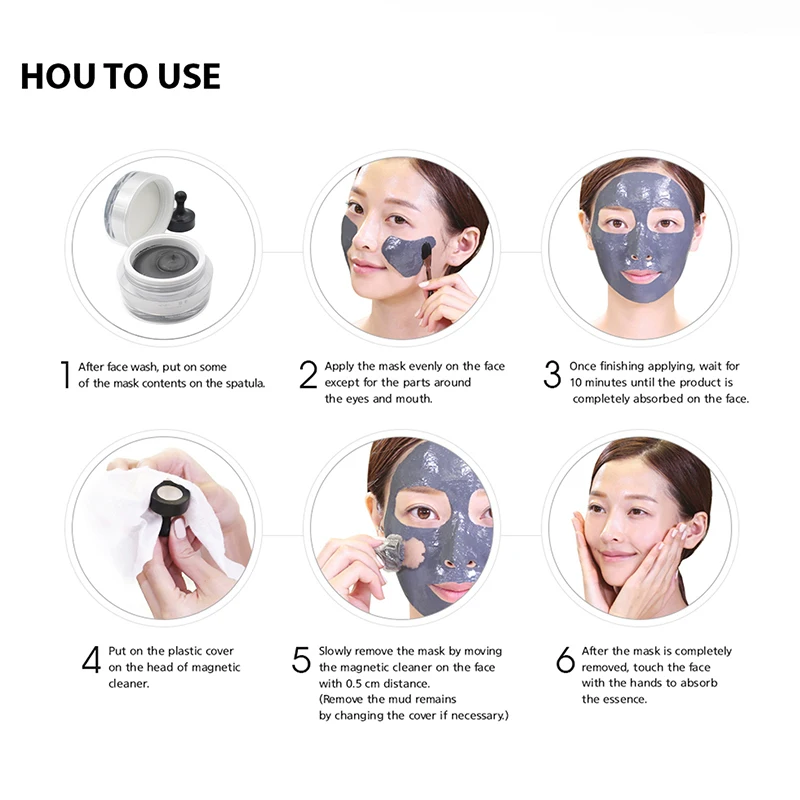 HOU TO USE

1 After face wash, put on some of the mask contents on the spatula.

2 Apply the mask evenly on the face except for the parts around the eyes and mouth.

3 Once finishing applying, wait for 10 minutes until the product is completely absorbed on the face.

4 Put on the plastic cover on the head of magnetic cleaner.

5 Slowly remove the mask by moving the magnetic cleaner on the face with 0.5 cm distance. (Remove the mud remains by changing the cover if necessary.)

6 After the mask is completely removed, touch the face with the hands to absorb the essence.