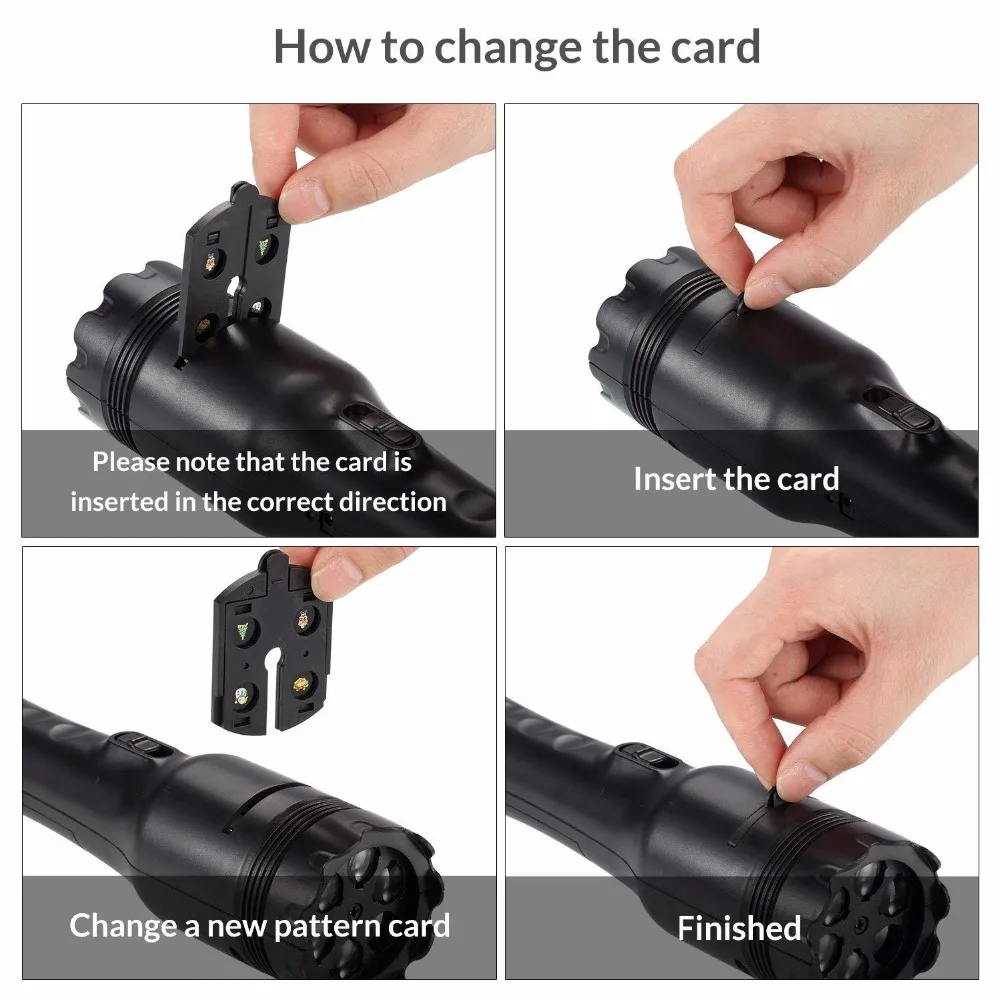 How to change the card

Please note that the card is inserted in the correct direction

Insert the card

Change a new pattern card

Finished