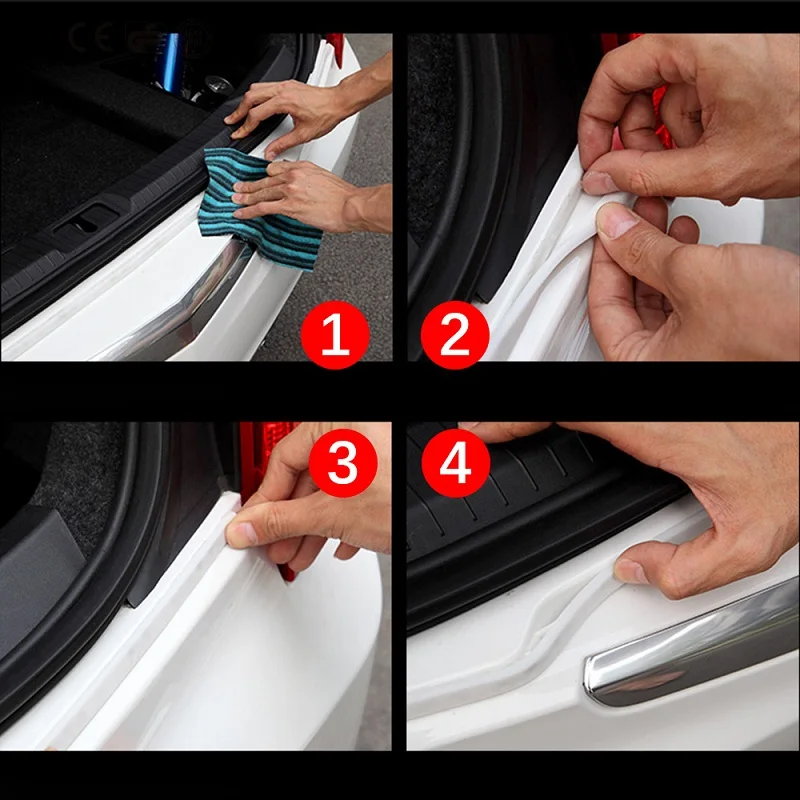 1
2
3
4