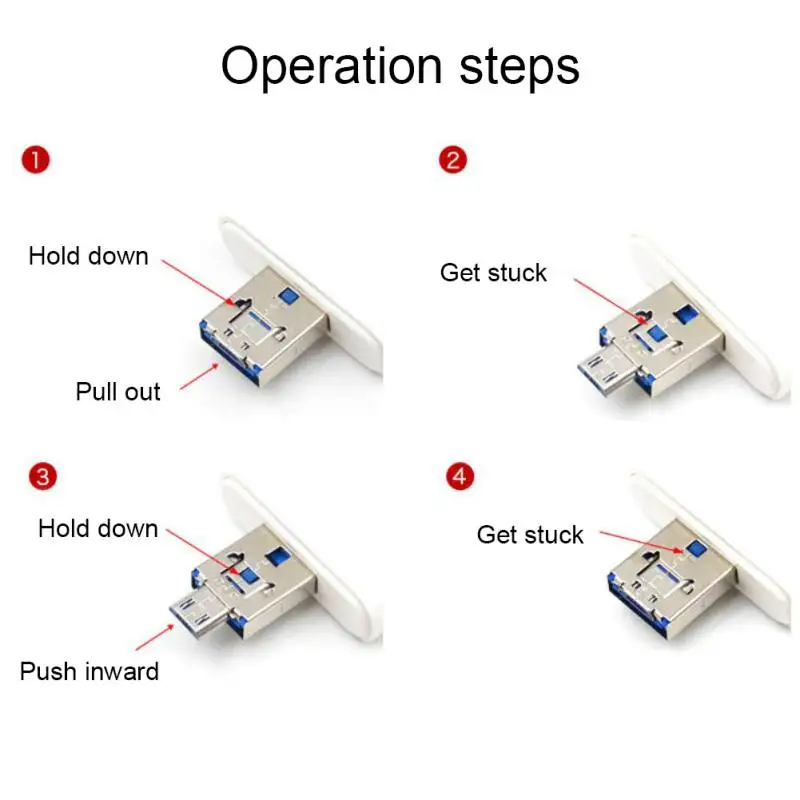 Operation steps

1

Hold down

Pull out

2

Get stuck

3

Hold down

Push inward

4

Get stuck