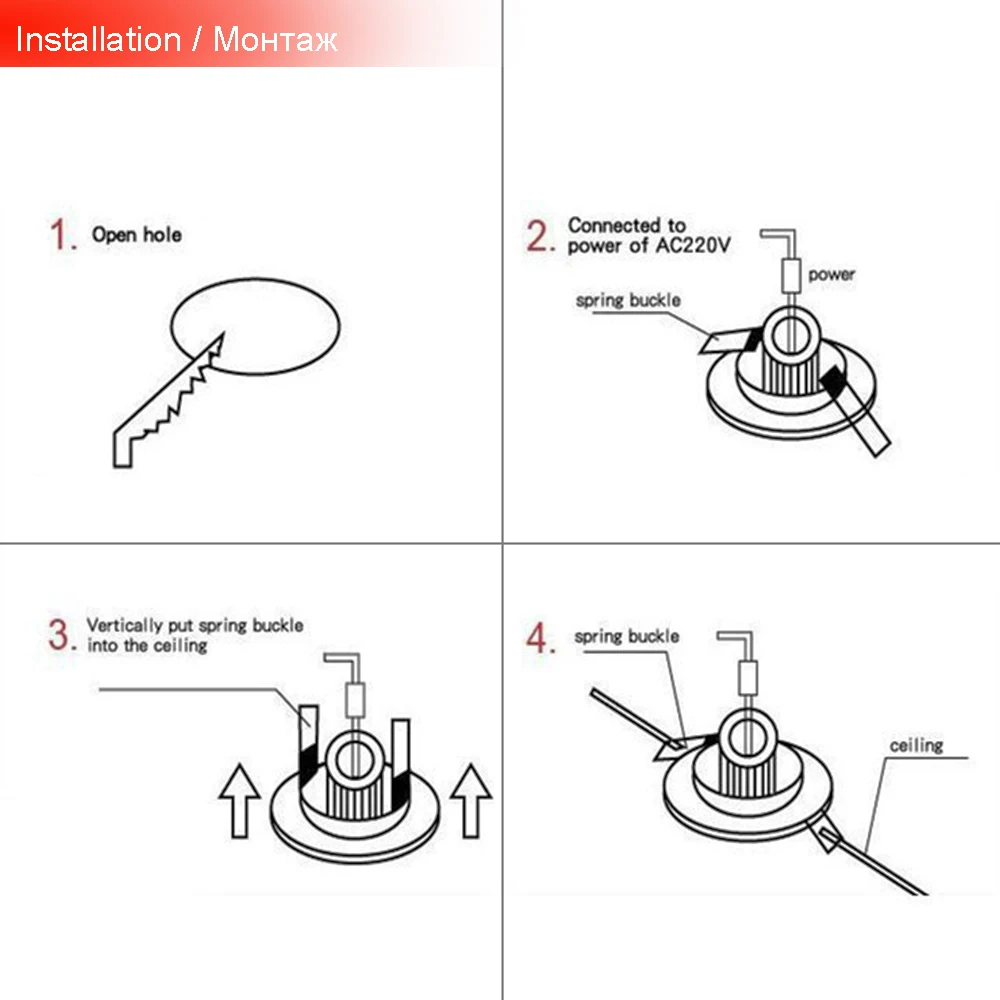 Installation / Монтаж

1. Open hole

2. Connected to power of AC220V

power

spring buckle

3. Vertically put spring buckle into the ceiling

4. spring buckle

ceiling