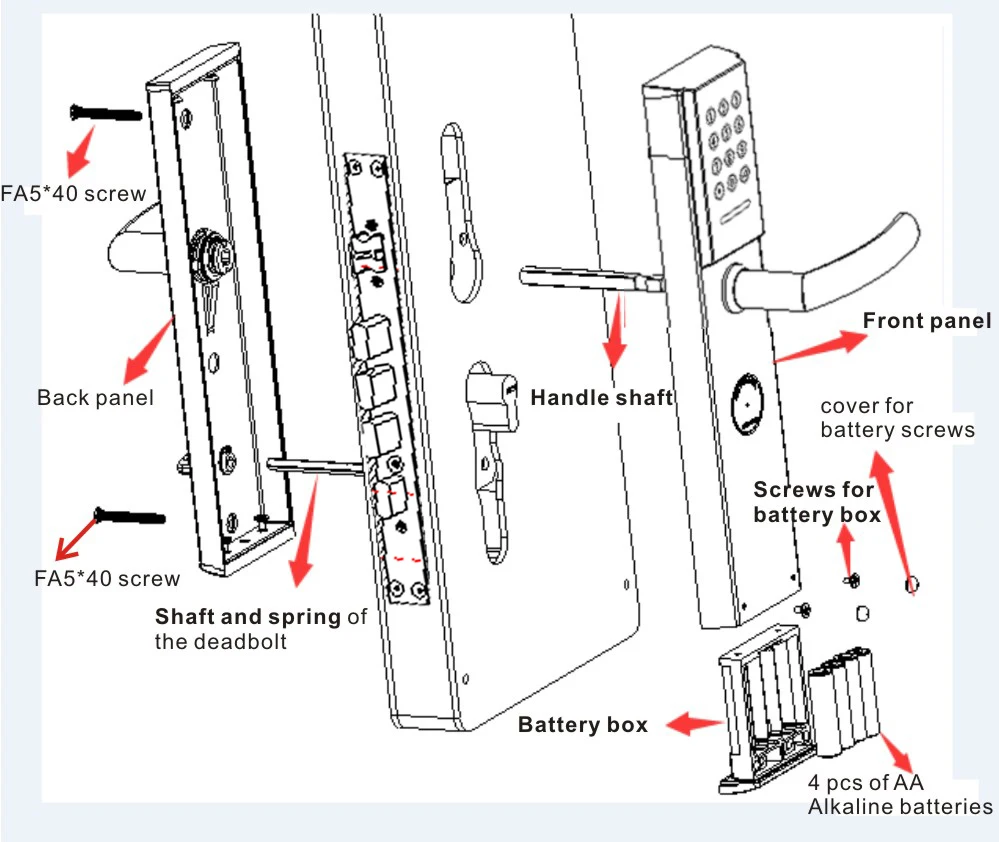 FA5*40 screw

Back panel

FA5*40 screw

Shaft and spring of the deadbolt

Handle shaft

Front panel

cover for battery screws

Screws for battery box

Battery box

4 pcs of AA Alkaline batteries