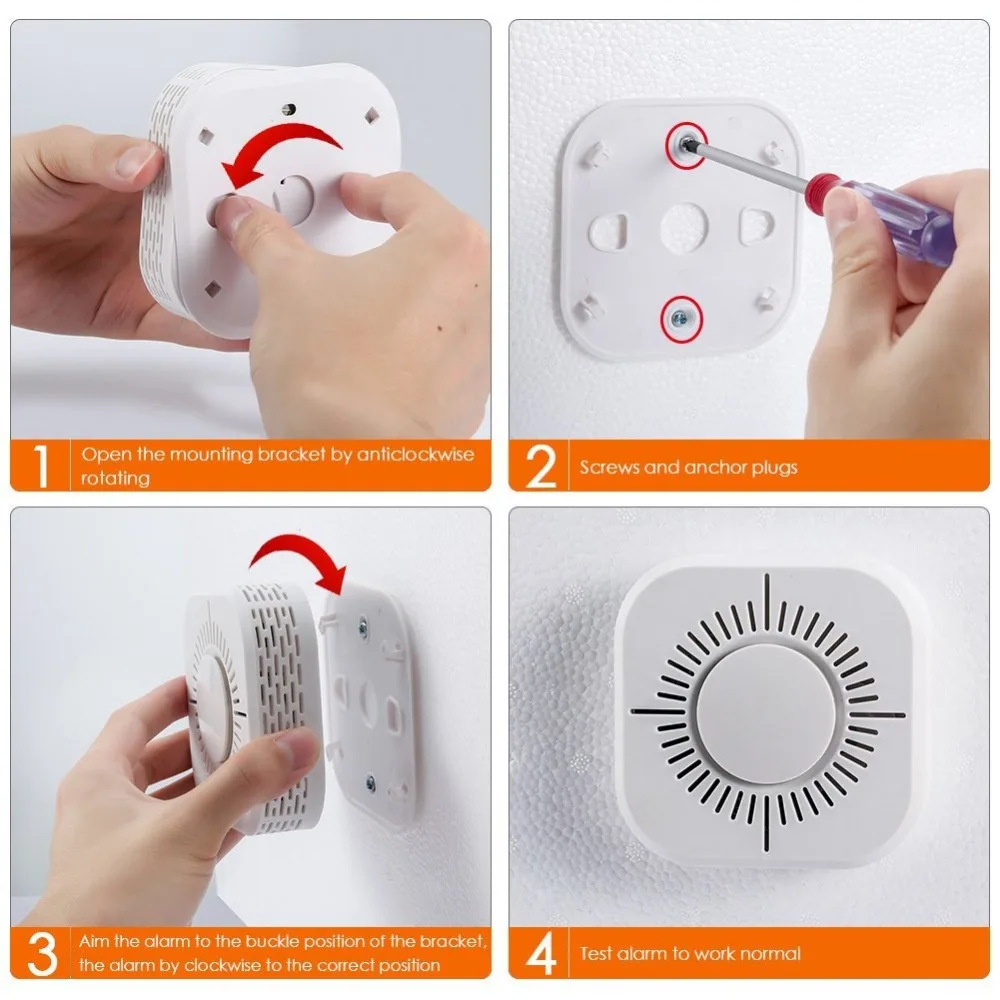 1 Open the mounting bracket by anticlockwise rotating

2 Screws and anchor plugs

3 Aim the alarm to the buckle position of the bracket, the alarm by clockwise to the correct position

4 Test alarm to work normal